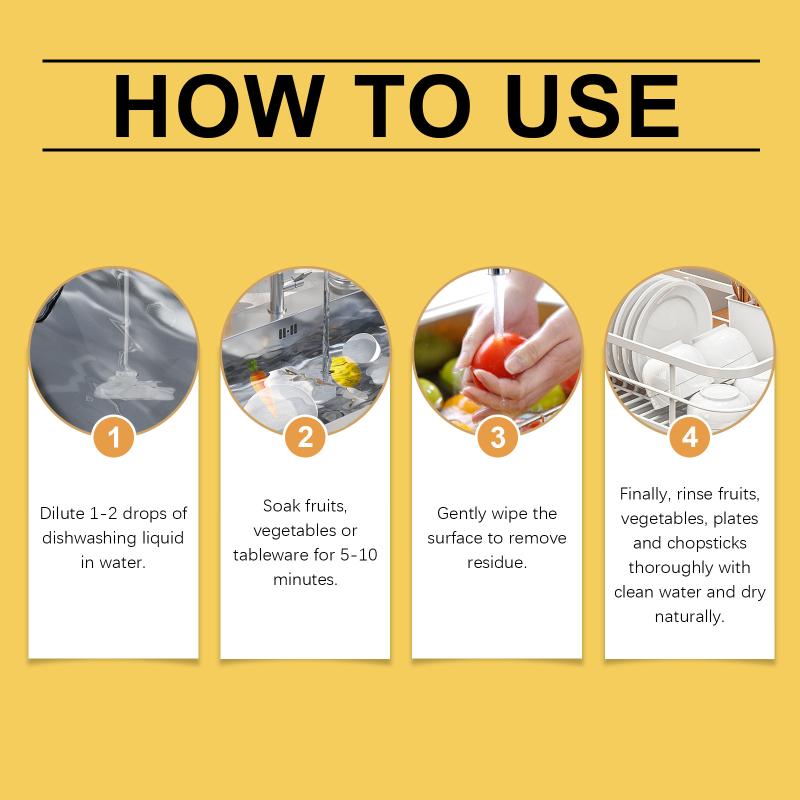 HOW TO USE

1

Dilute 1-2 drops of dishwashing liquid in water.

2

Soak fruits, vegetables or tableware for 5-10 minutes.

3

Gently wipe the surface to remove residue.

4

Finally, rinse fruits, vegetables, plates and chopsticks thoroughly with clean water and dry naturally.