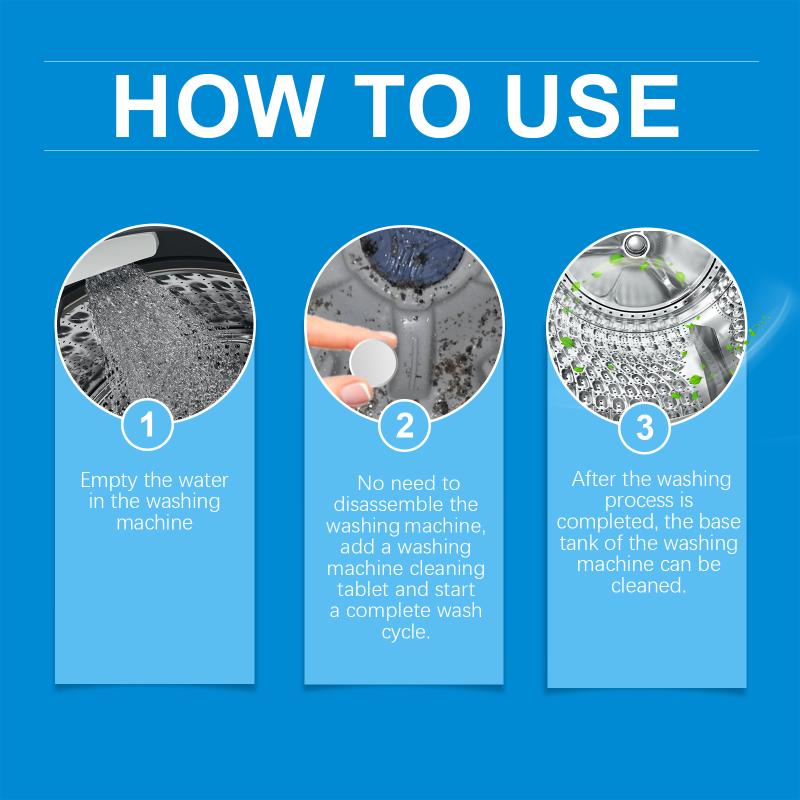 HOW TO USE

1

Empty the water in the washing machine

2

No need to disassemble the washing machine, add a washing machine cleaning tablet and start a complete wash cycle.

3

After the washing process is completed, the base tank of the washing machine can be cleaned.