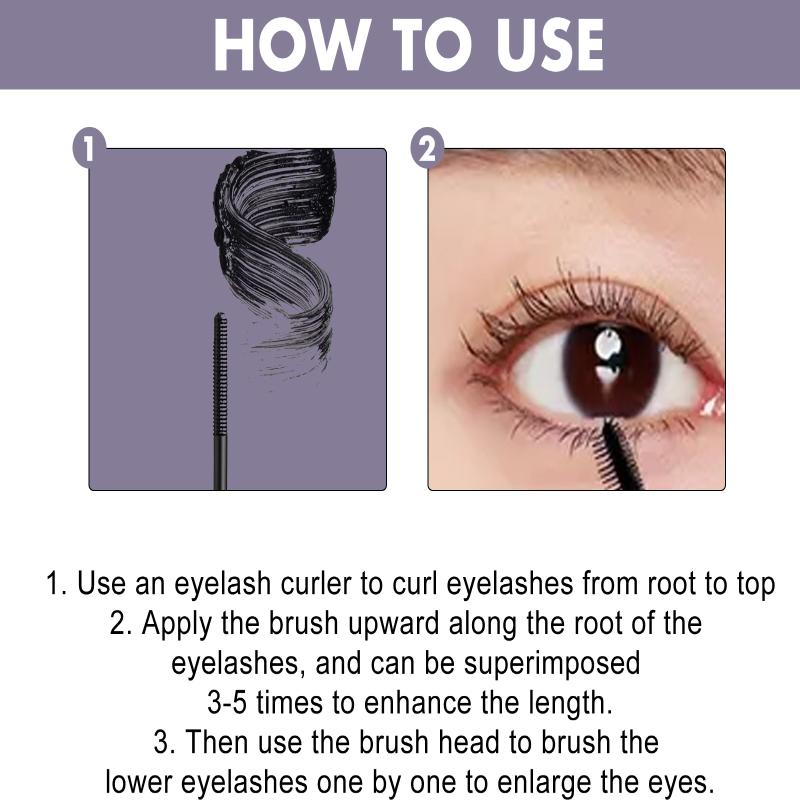 HOW TO USE

1

2

1. Use an eyelash curler to curl eyelashes from root to top
2. Apply the brush upward along the root of the eyelashes, and can be superimposed 3-5 times to enhance the length.
3. Then use the brush head to brush the lower eyelashes one by one to enlarge the eyes.