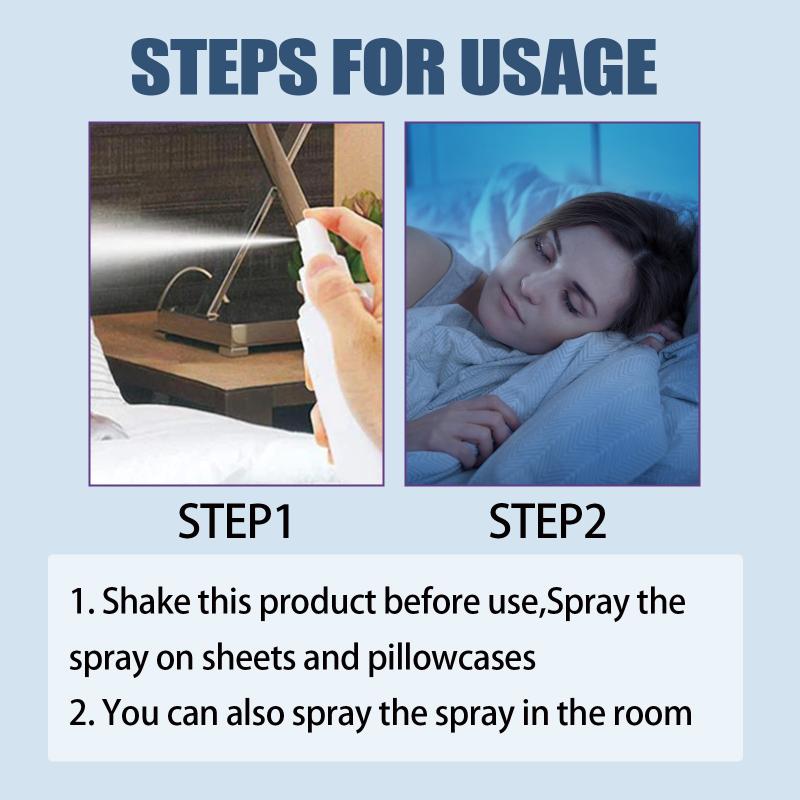 STEPS FOR USAGE

STEP1

STEP2

1. Shake this product before use,Spray the spray on sheets and pillowcases
2. You can also spray the spray in the room