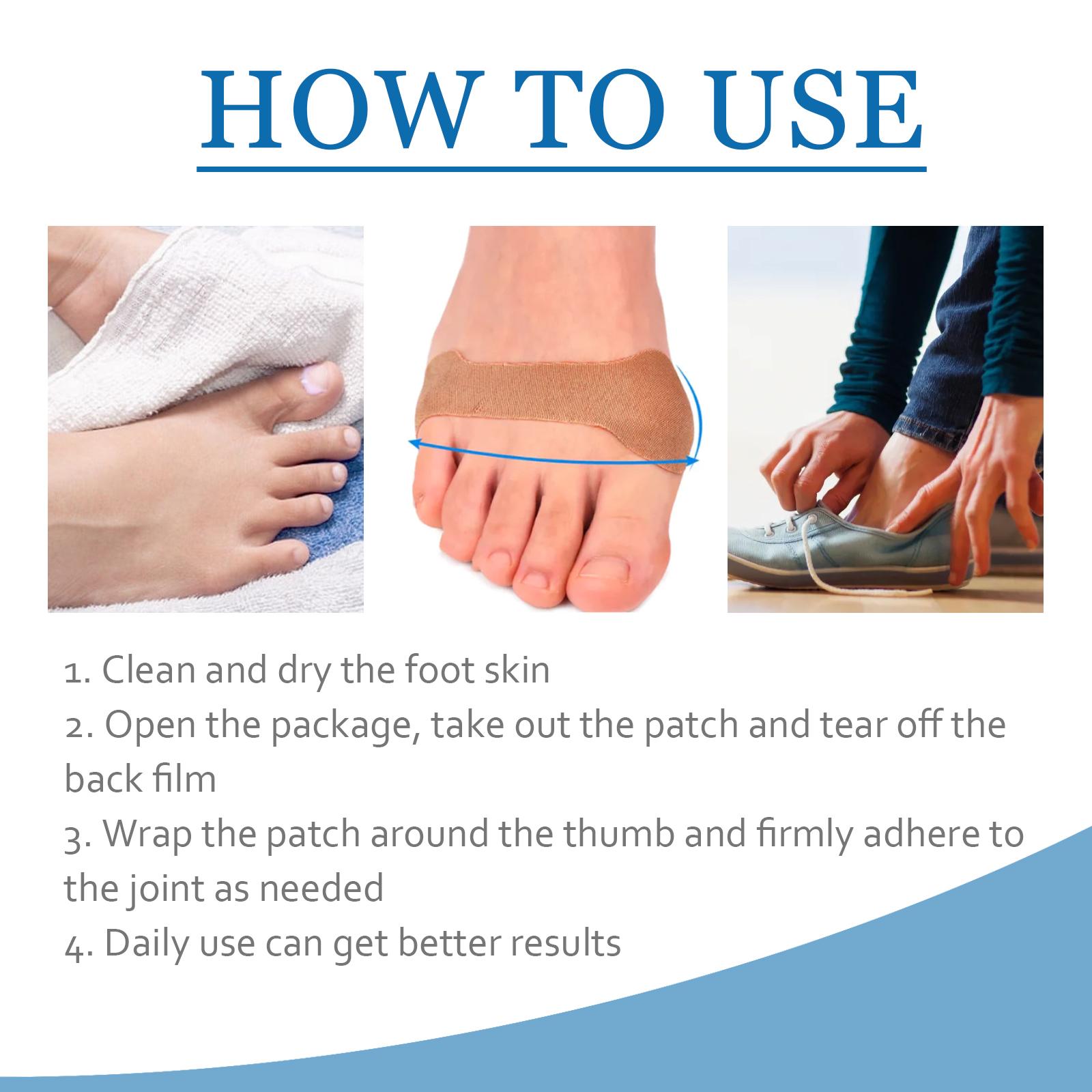 HOW TO USE

1. Clean and dry the foot skin
2. Open the package, take out the patch and tear off the back film
3. Wrap the patch around the thumb and firmly adhere to the joint as needed
4. Daily use can get better results