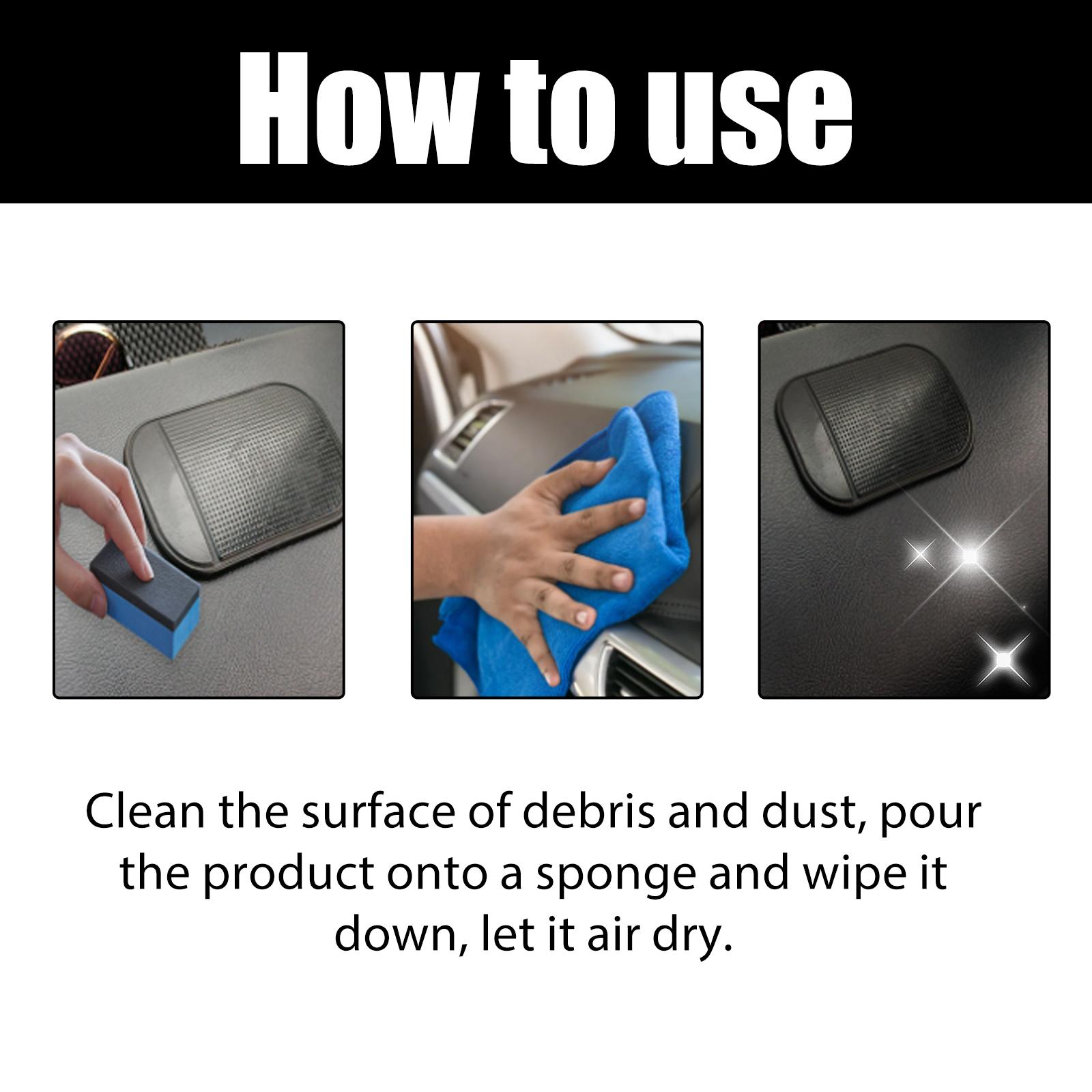 How to use

Clean the surface of debris and dust, pour the product onto a sponge and wipe it down, let it air dry.