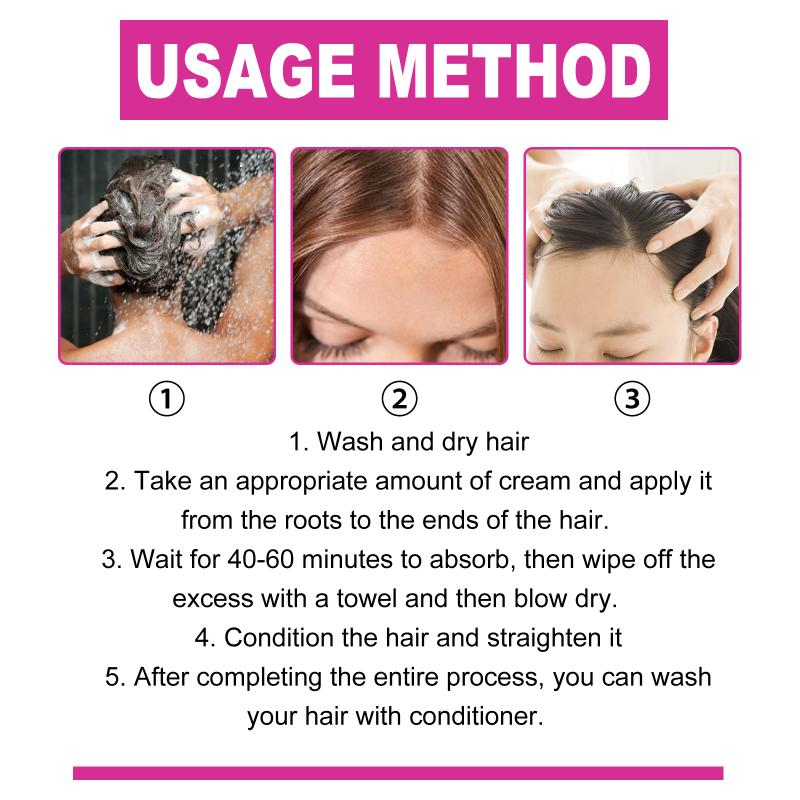 USAGE METHOD

①

②

③

1. Wash and dry hair
2. Take an appropriate amount of cream and apply it from the roots to the ends of the hair.
3. Wait for 40-60 minutes to absorb, then wipe off the excess with a towel and then blow dry.
4. Condition the hair and straighten it
5. After completing the entire process, you can wash your hair with conditioner.