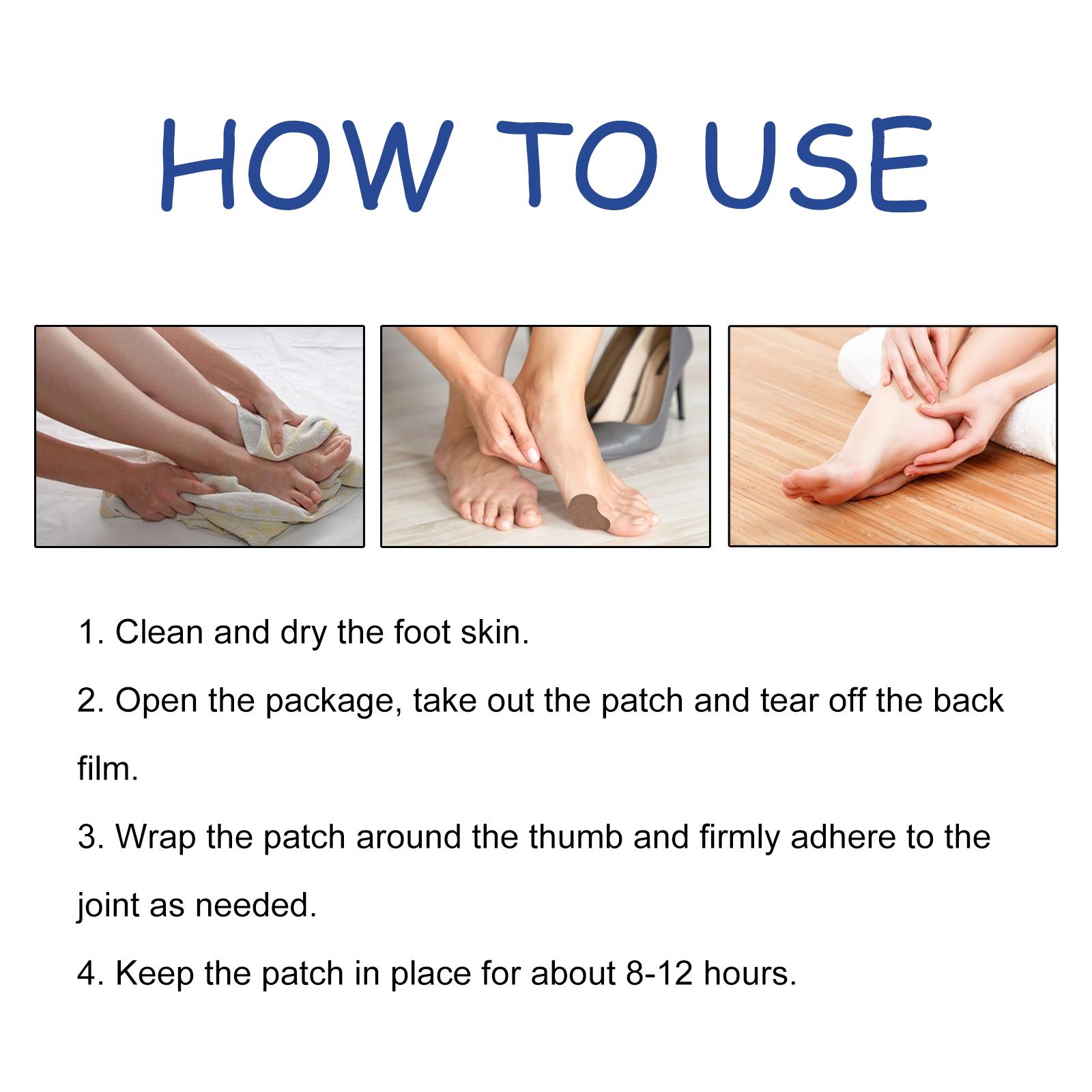 HOW TO USE

1. Clean and dry the foot skin.

2. Open the package, take out the patch and tear off the back film.

3. Wrap the patch around the thumb and firmly adhere to the joint as needed.

4. Keep the patch in place for about 8-12 hours.