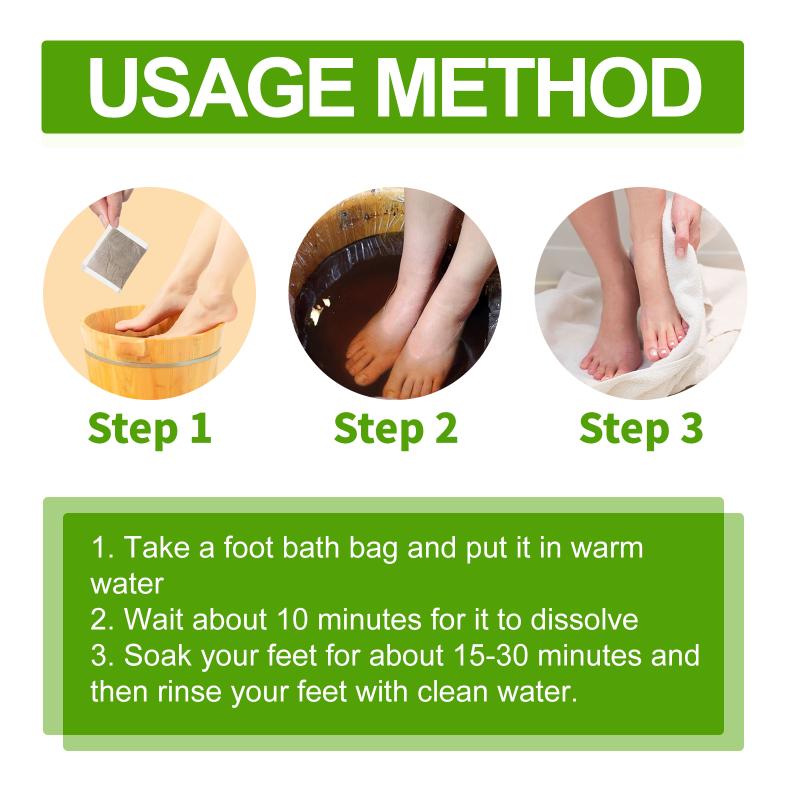 USAGE METHOD

Step 1

Step 2

Step 3

1. Take a foot bath bag and put it in warm water
2. Wait about 10 minutes for it to dissolve
3. Soak your feet for about 15-30 minutes and then rinse your feet with clean water.