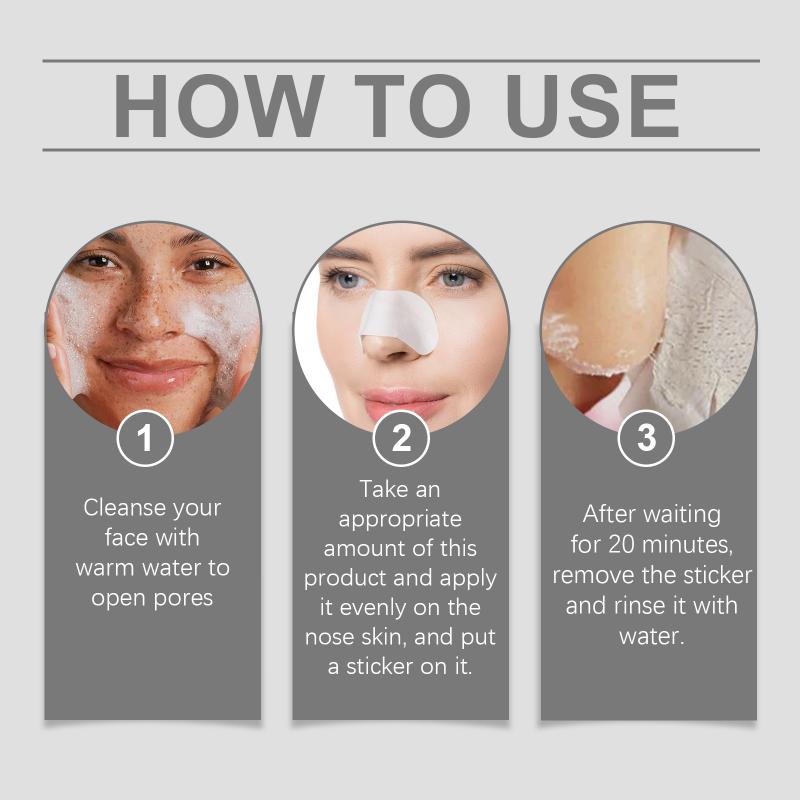 HOW TO USE

1

Cleanse your face with warm water to open pores

2

Take an appropriate amount of this product and apply it evenly on the nose skin, and put a sticker on it.

3

After waiting for 20 minutes, remove the sticker and rinse it with water.