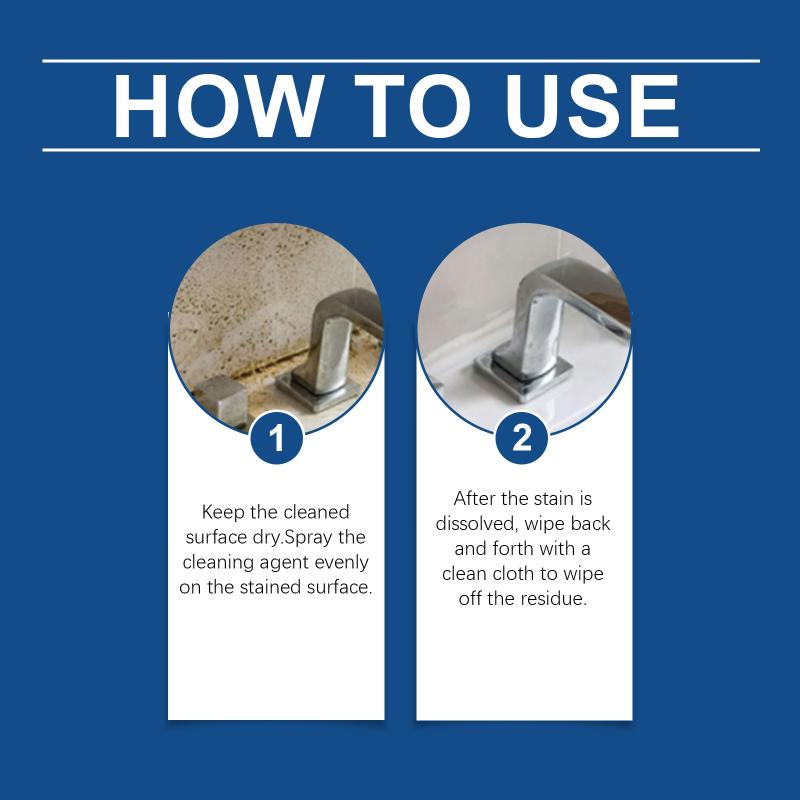 HOW TO USE

1

Keep the cleaned surface dry.Spray the cleaning agent evenly on the stained surface.

2

After the stain is dissolved, wipe back and forth with a clean cloth to wipe off the residue.