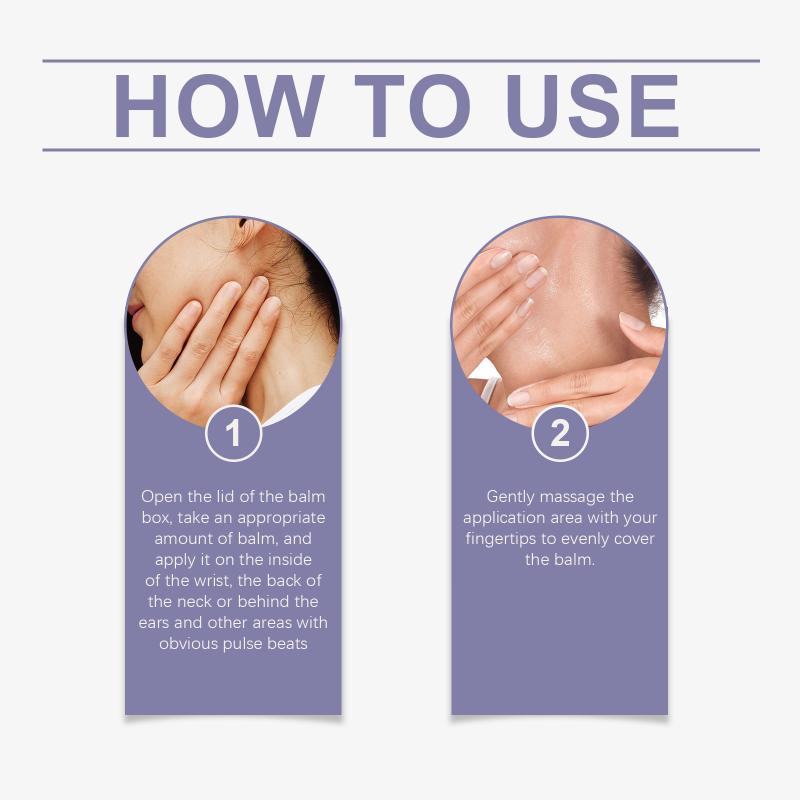 HOW TO USE

1

Open the lid of the balm box, take an appropriate amount of balm, and apply it on the inside of the wrist, the back of the neck or behind the ears and other areas with obvious pulse beats

2

Gently massage the application area with your fingertips to evenly cover the balm.