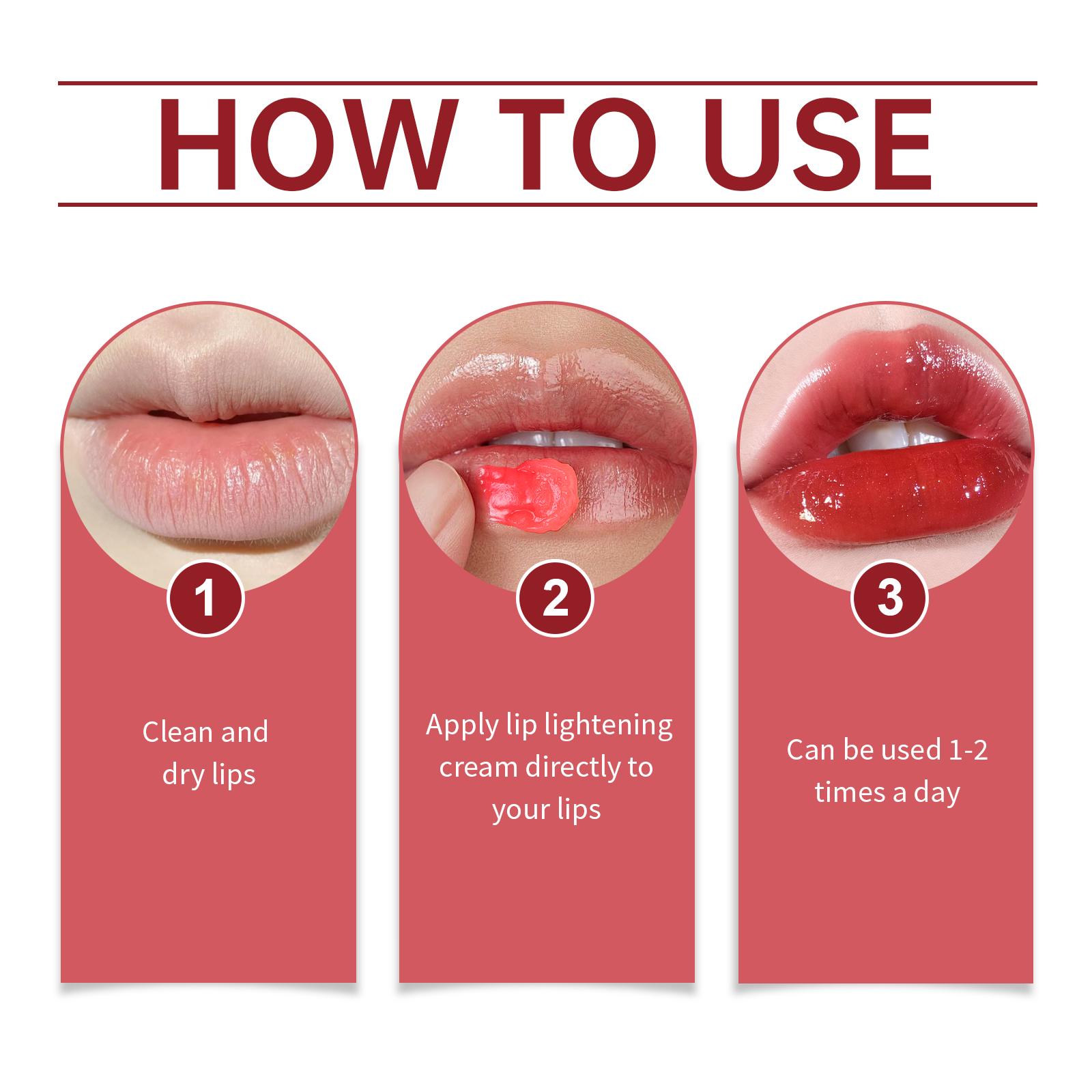 HOW TO USE

1

Clean and dry lips

2

Apply lip lightening cream directly to your lips

3

Can be used 1-2 times a day