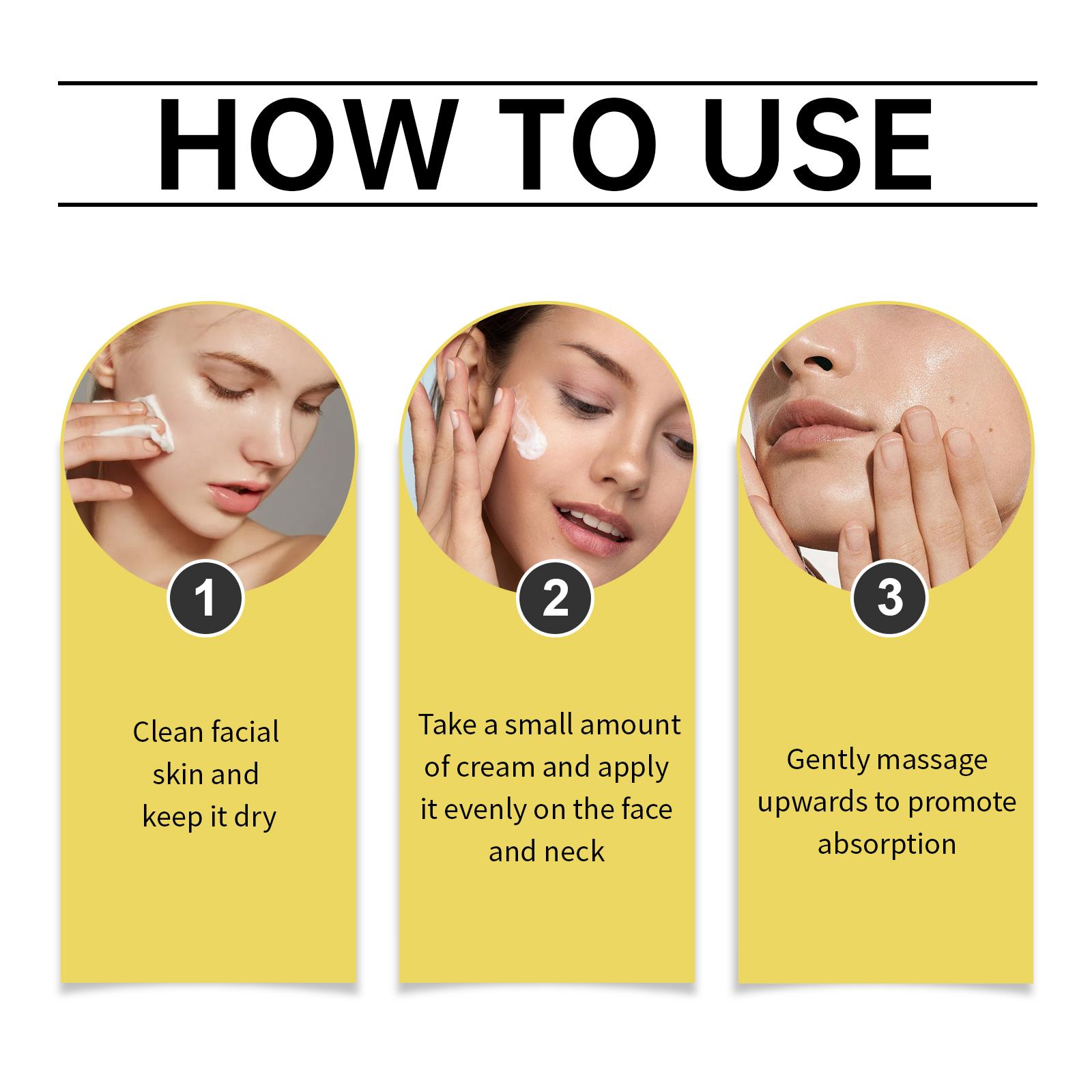 HOW TO USE

1

Clean facial skin and keep it dry

2

Take a small amount of cream and apply it evenly on the face and neck

3

Gently massage upwards to promote absorption