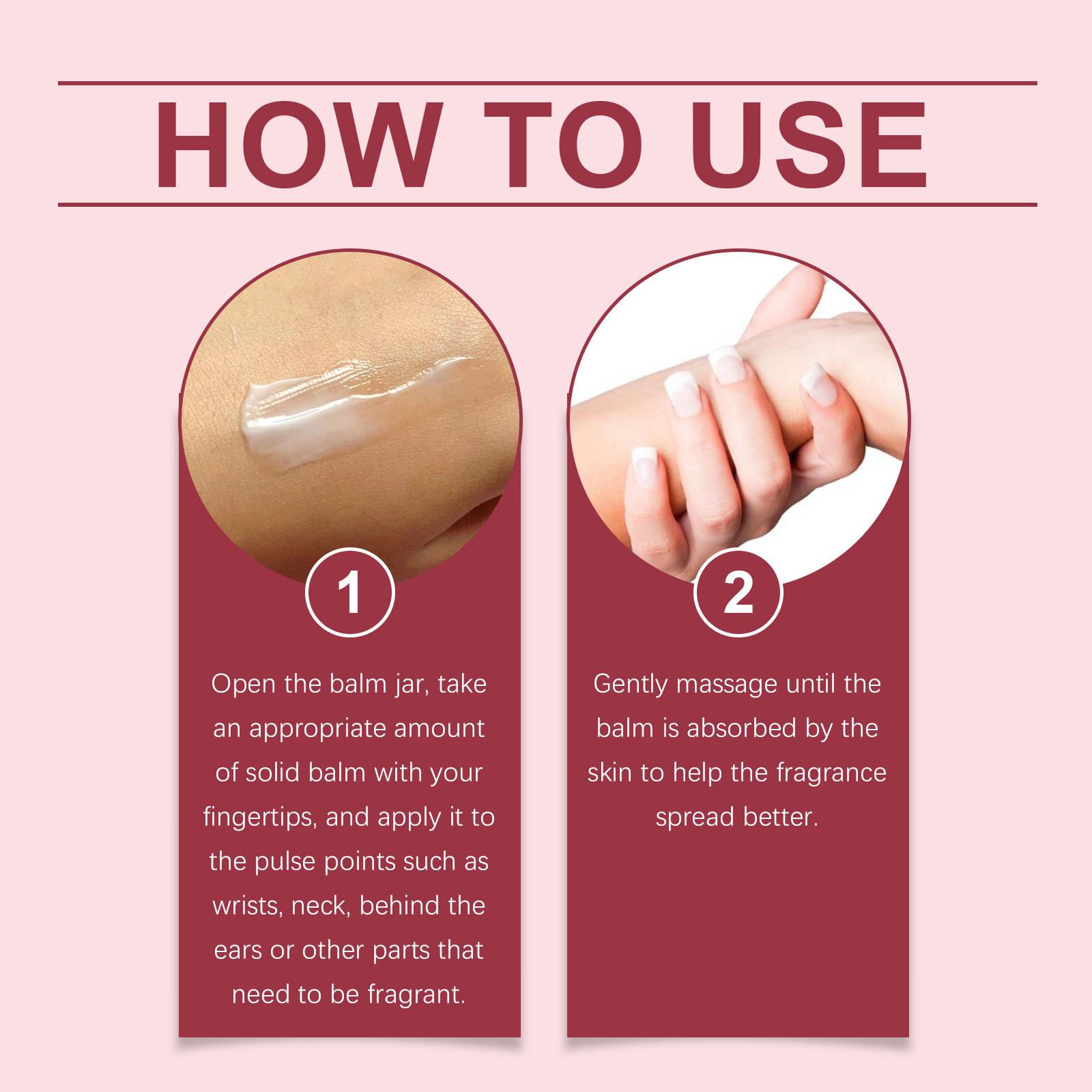 HOW TO USE

1

Open the balm jar, take an appropriate amount of solid balm with your fingertips, and apply it to the pulse points such as wrists, neck, behind the ears or other parts that need to be fragrant.

2

Gently massage until the balm is absorbed by the skin to help the fragrance spread better.