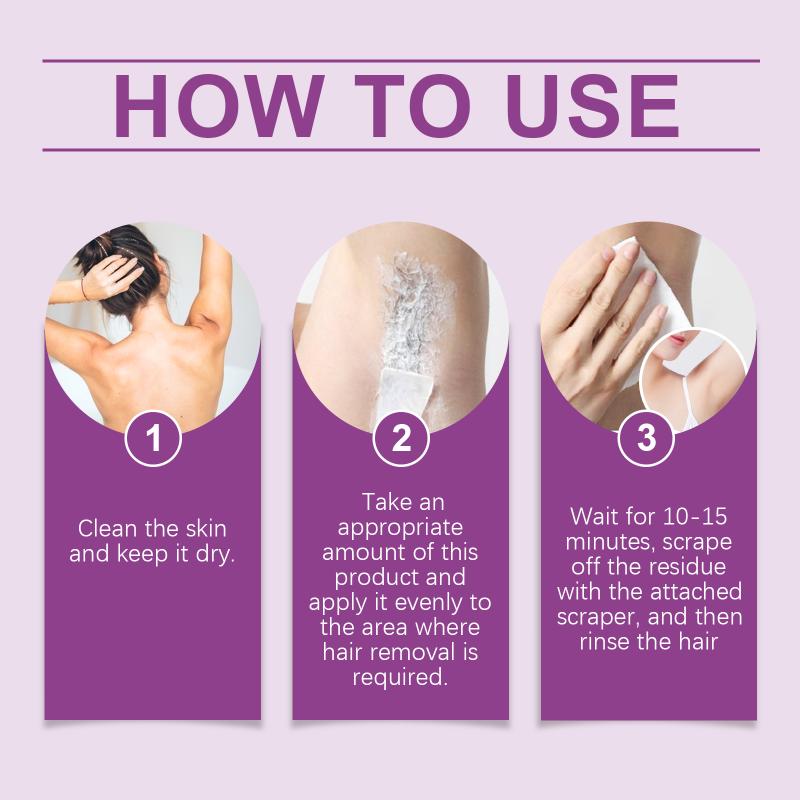 HOW TO USE

1

Clean the skin and keep it dry.

2

Take an appropriate amount of this product and apply it evenly to the area where hair removal is required.

3

Wait for 10-15 minutes, scrape off the residue with the attached scraper, and then rinse the hair