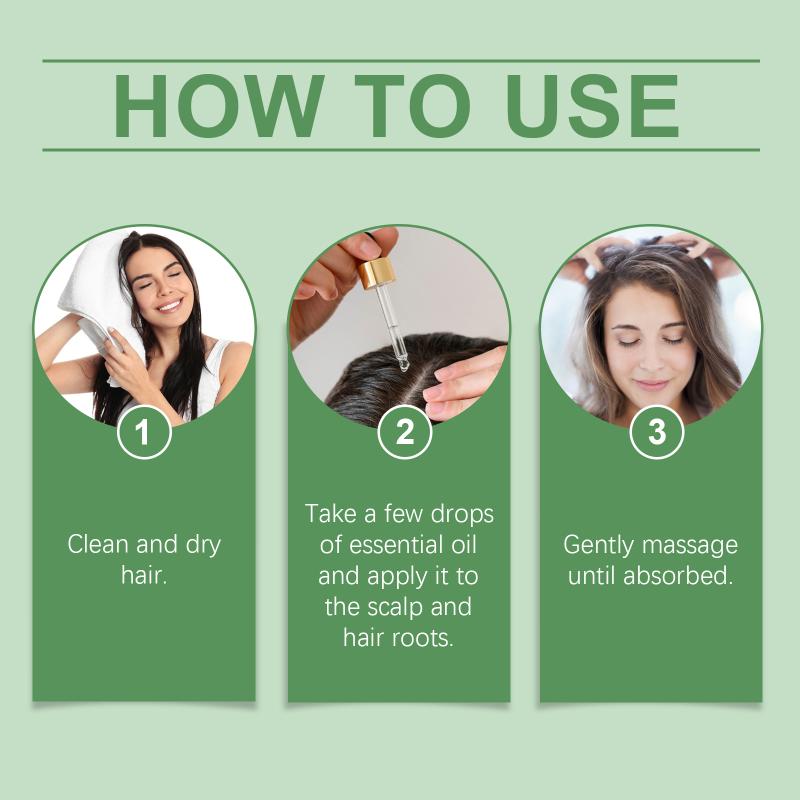 HOW TO USE

1

Clean and dry hair.

2

Take a few drops of essential oil and apply it to the scalp and hair roots.

3

Gently massage until absorbed.