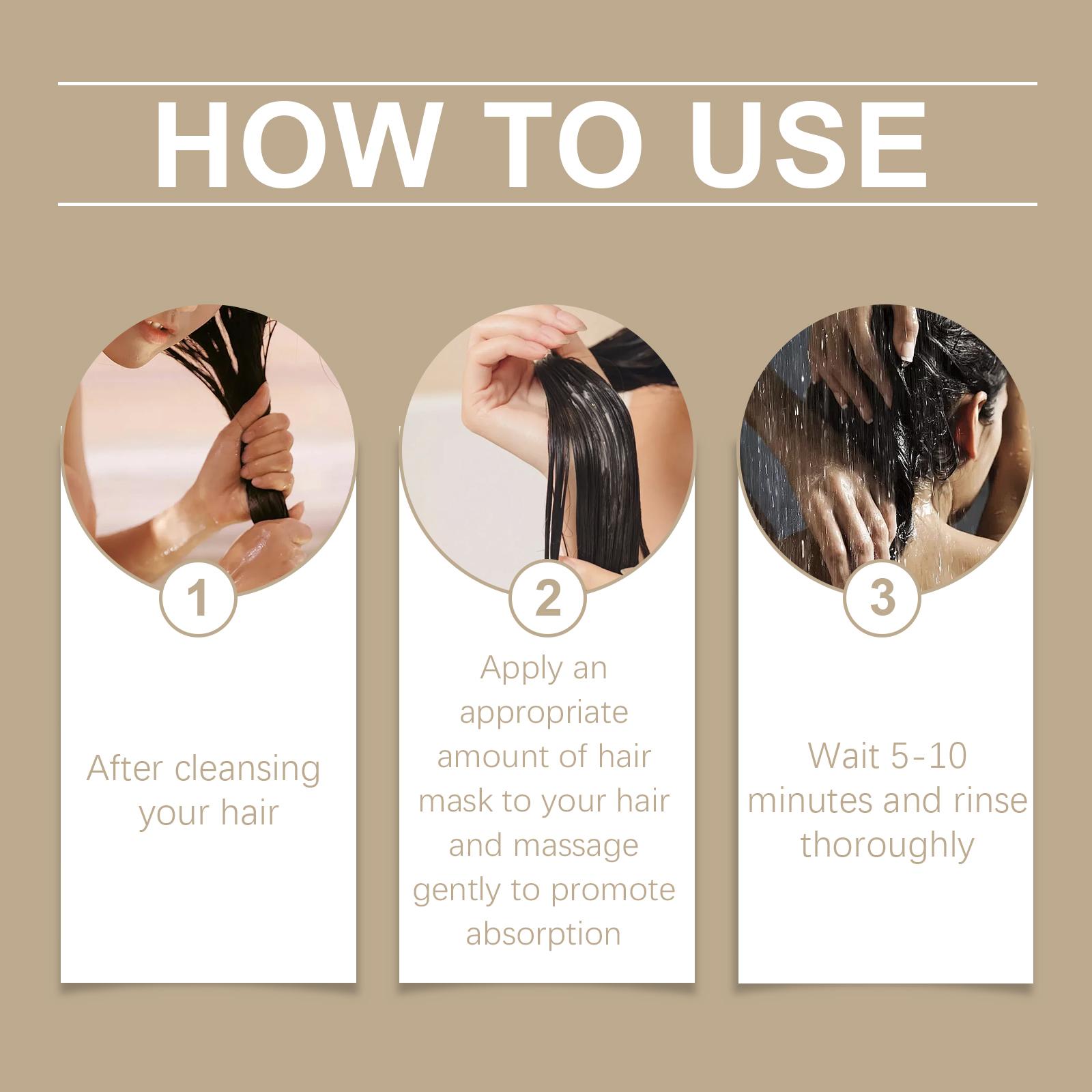 HOW TO USE

1

After cleansing your hair

2

Apply an appropriate amount of hair mask to your hair and massage gently to promote absorption

3

Wait 5-10 minutes and rinse thoroughly