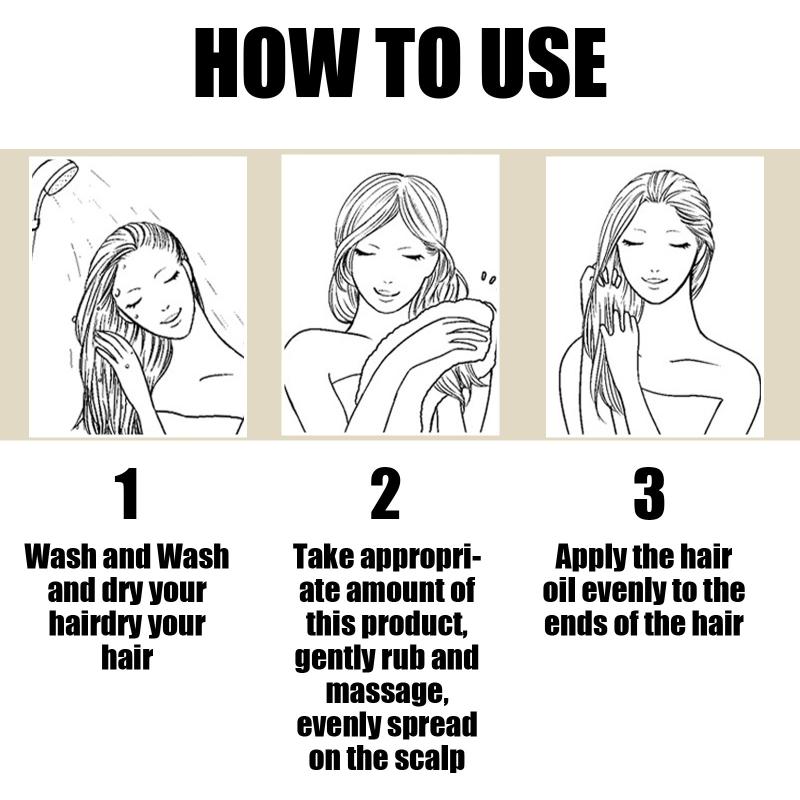 HOW TO USE

1
Wash and Wash and dry your hairdry your hair

2
Take appropriate amount of this product, gently rub and massage, evenly spread on the scalp

3
Apply the hair oil evenly to the ends of the hair