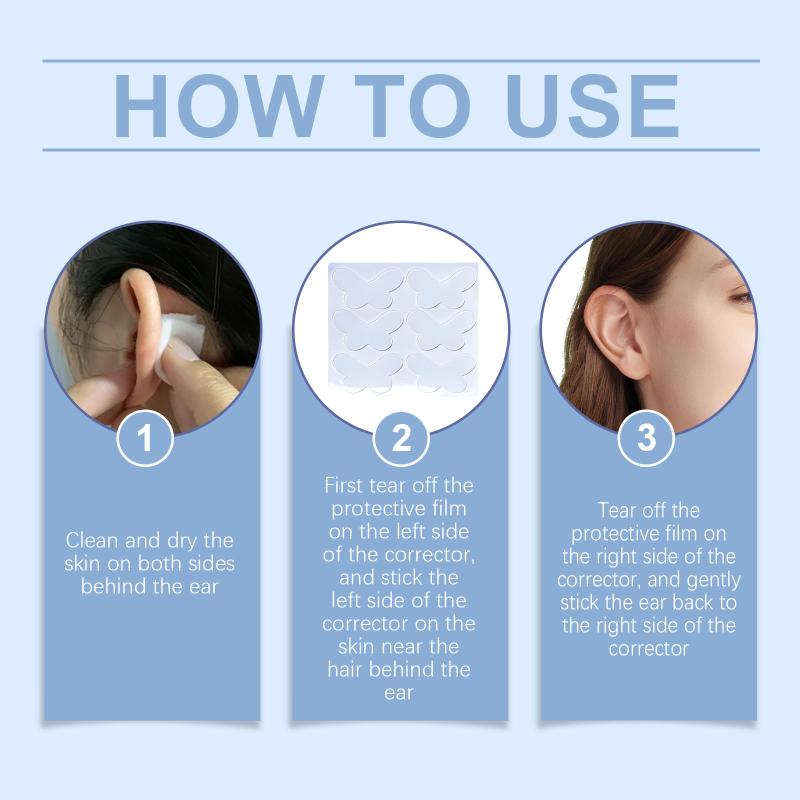 HOW TO USE

1

Clean and dry the skin on both sides behind the ear

2

First tear off the protective film on the left side of the corrector, and stick the left side of the corrector on the skin near the hair behind the ear

3

Tear off the protective film on the right side of the corrector, and gently stick the ear back to the right side of the corrector