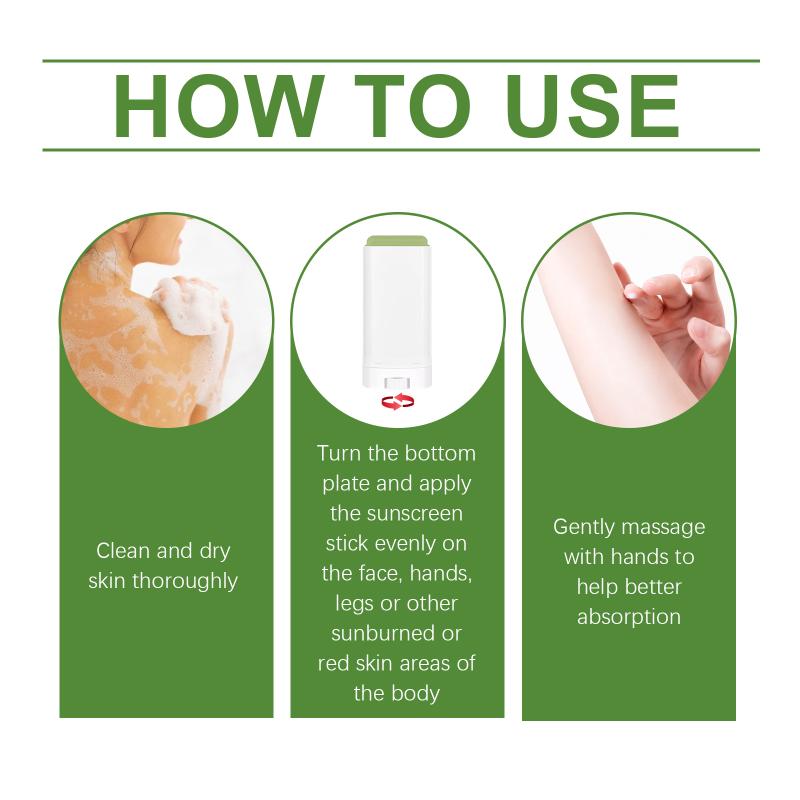 HOW TO USE

Clean and dry skin thoroughly

Turn the bottom plate and apply the sunscreen stick evenly on the face, hands, legs or other sunburned or red skin areas of the body

Gently massage with hands to help better absorption