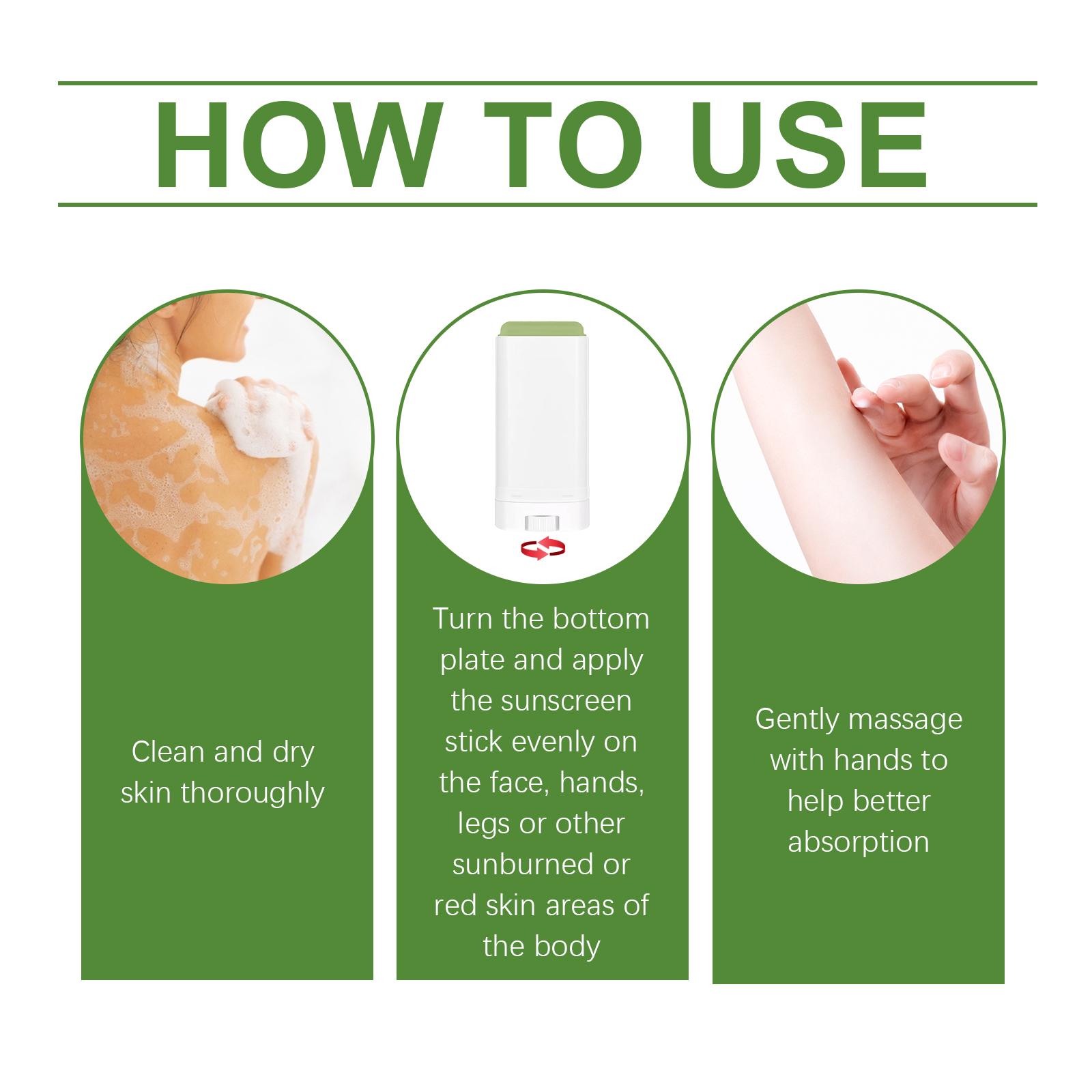 HOW TO USE

Clean and dry skin thoroughly

Turn the bottom plate and apply the sunscreen stick evenly on the face, hands, legs or other sunburned or red skin areas of the body

Gently massage with hands to help better absorption