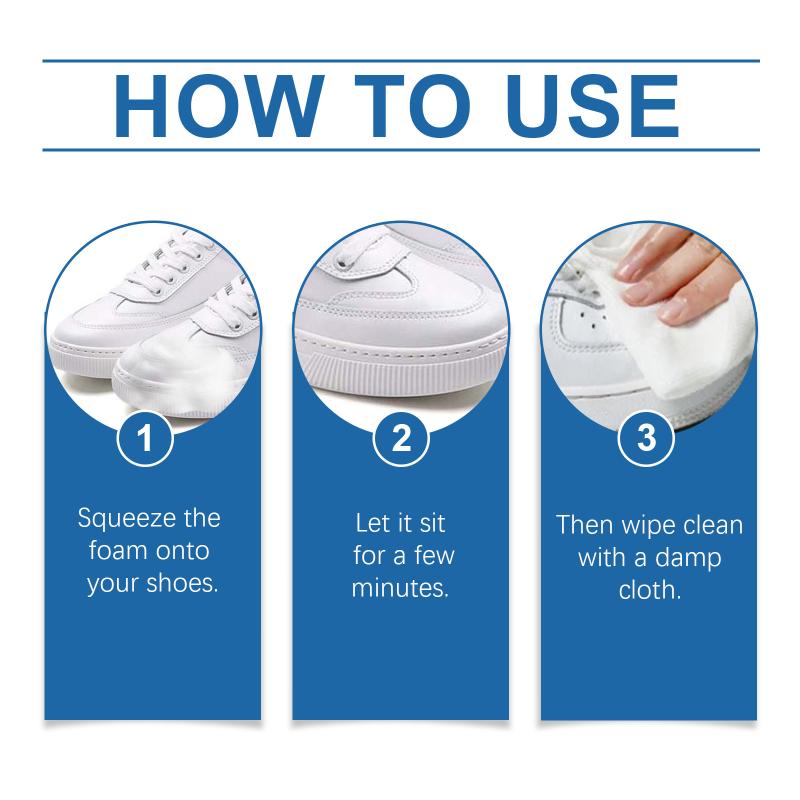 HOW TO USE

1

Squeeze the foam onto your shoes.

2

Let it sit for a few minutes.

3

Then wipe clean with a damp cloth.