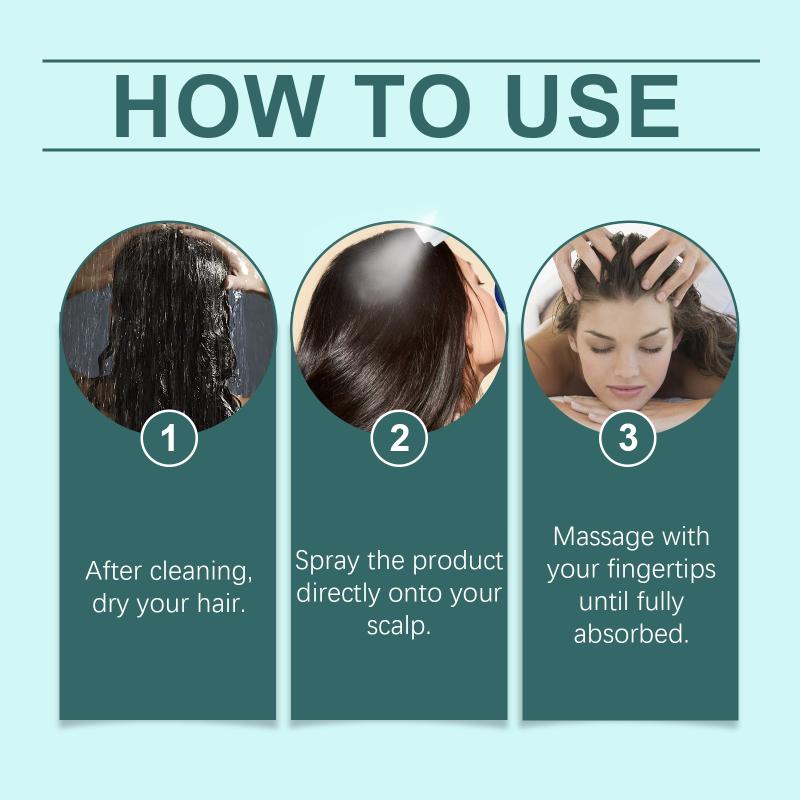 HOW TO USE

1

After cleaning, dry your hair.

2

Spray the product directly onto your scalp.

3

Massage with your fingertips until fully absorbed.