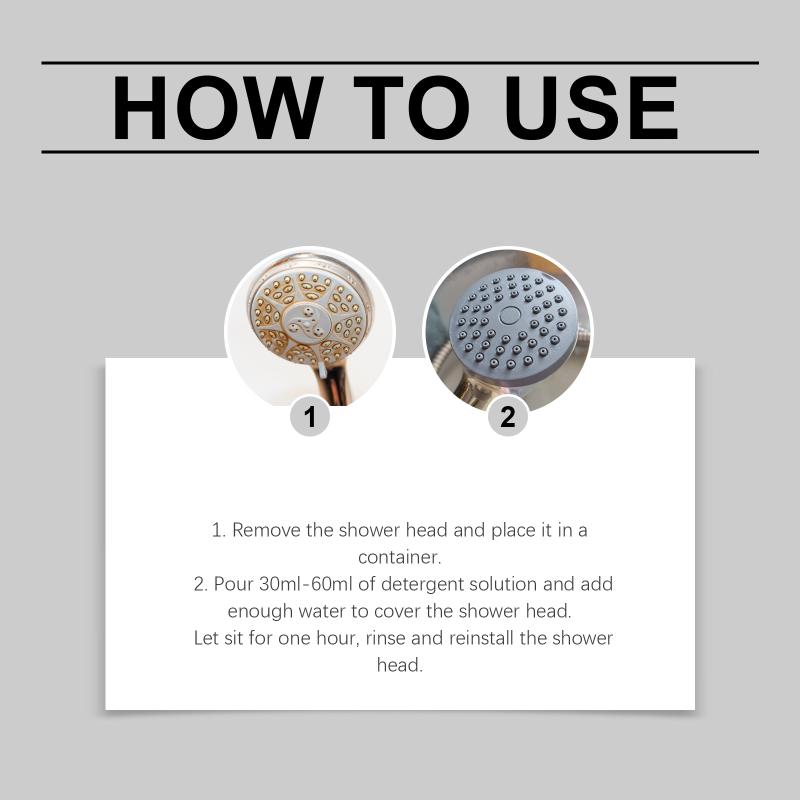 HOW TO USE

1

2

1. Remove the shower head and place it in a container.
2. Pour 30ml-60ml of detergent solution and add enough water to cover the shower head.
Let sit for one hour, rinse and reinstall the shower head.