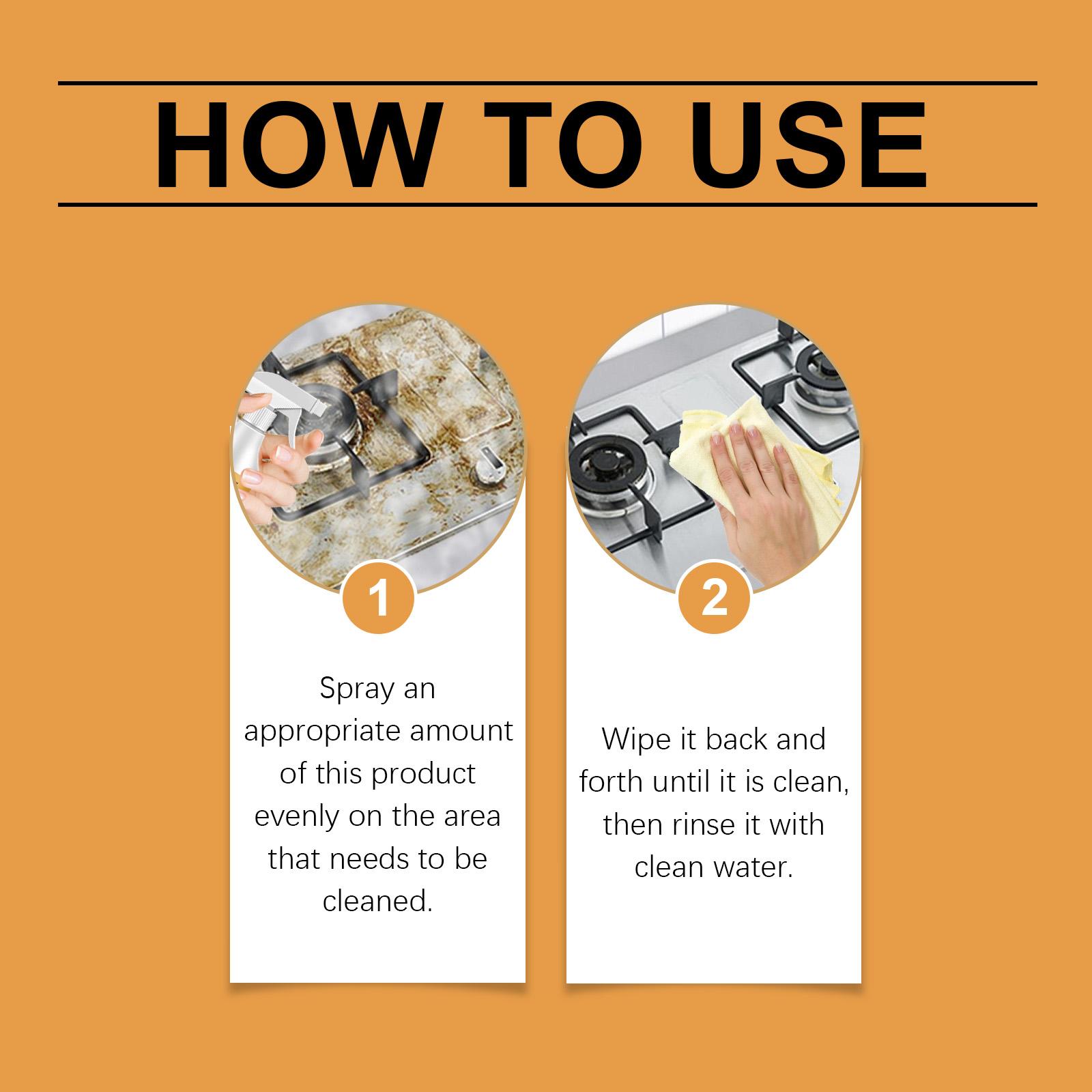 HOW TO USE

1

Spray an appropriate amount of this product evenly on the area that needs to be cleaned.

2

Wipe it back and forth until it is clean, then rinse it with clean water.