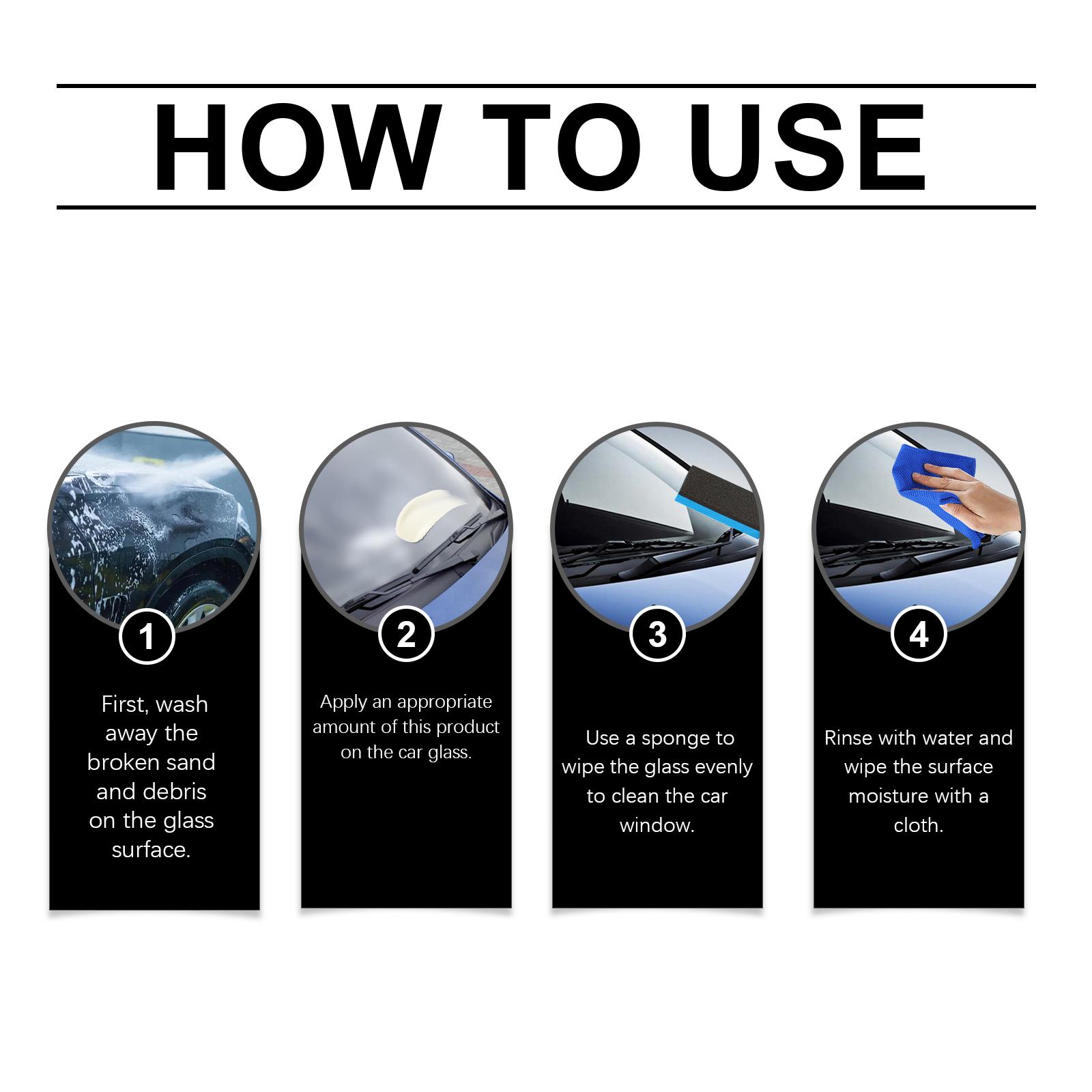 HOW TO USE

1

First, wash away the broken sand and debris on the glass surface.

2

Apply an appropriate amount of this product on the car glass.

3

Use a sponge to wipe the glass evenly to clean the car window.

4

Rinse with water and wipe the surface moisture with a cloth.