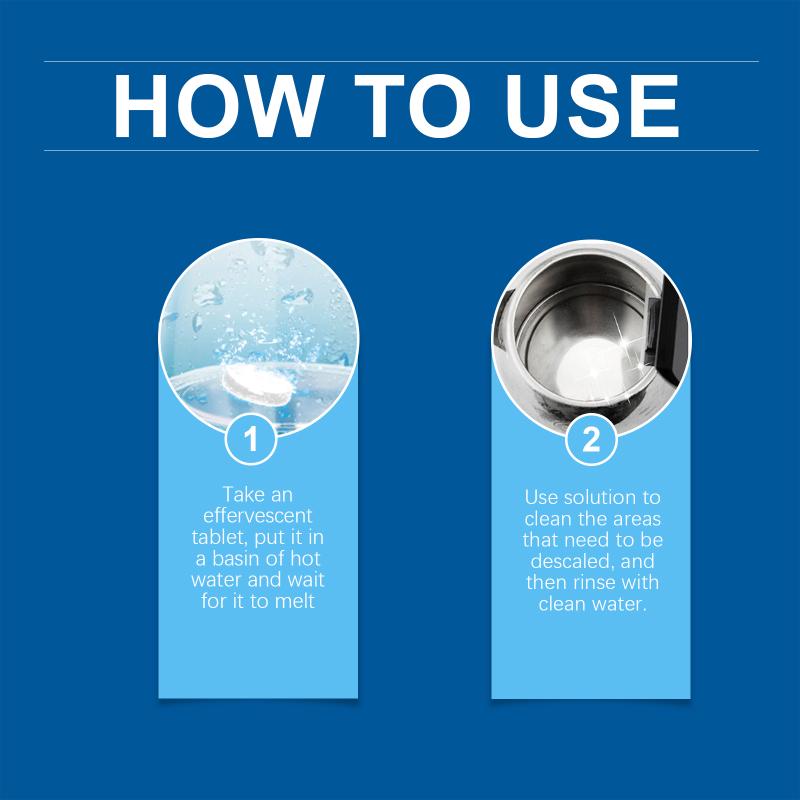 HOW TO USE

1

Take an effervescent tablet, put it in a basin of hot water and wait for it to melt

2

Use solution to clean the areas that need to be descaled, and then rinse with clean water.