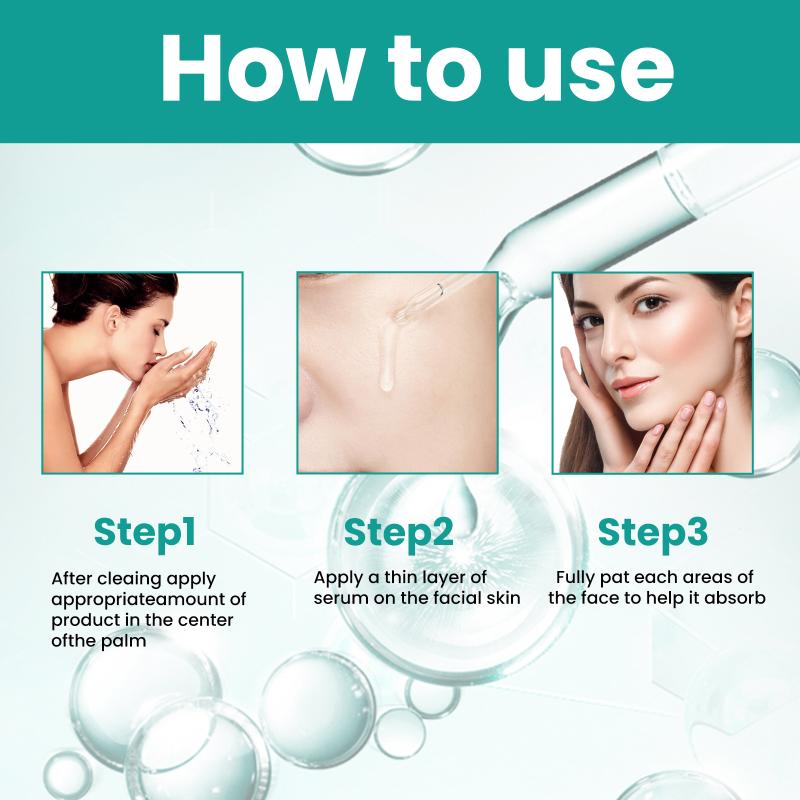 How to use

Step1

After cleaing apply appropriateamount of product in the center ofthe palm

Step2

Apply a thin layer of serum on the facial skin

Step3

Fully pat each areas of the face to help it absorb