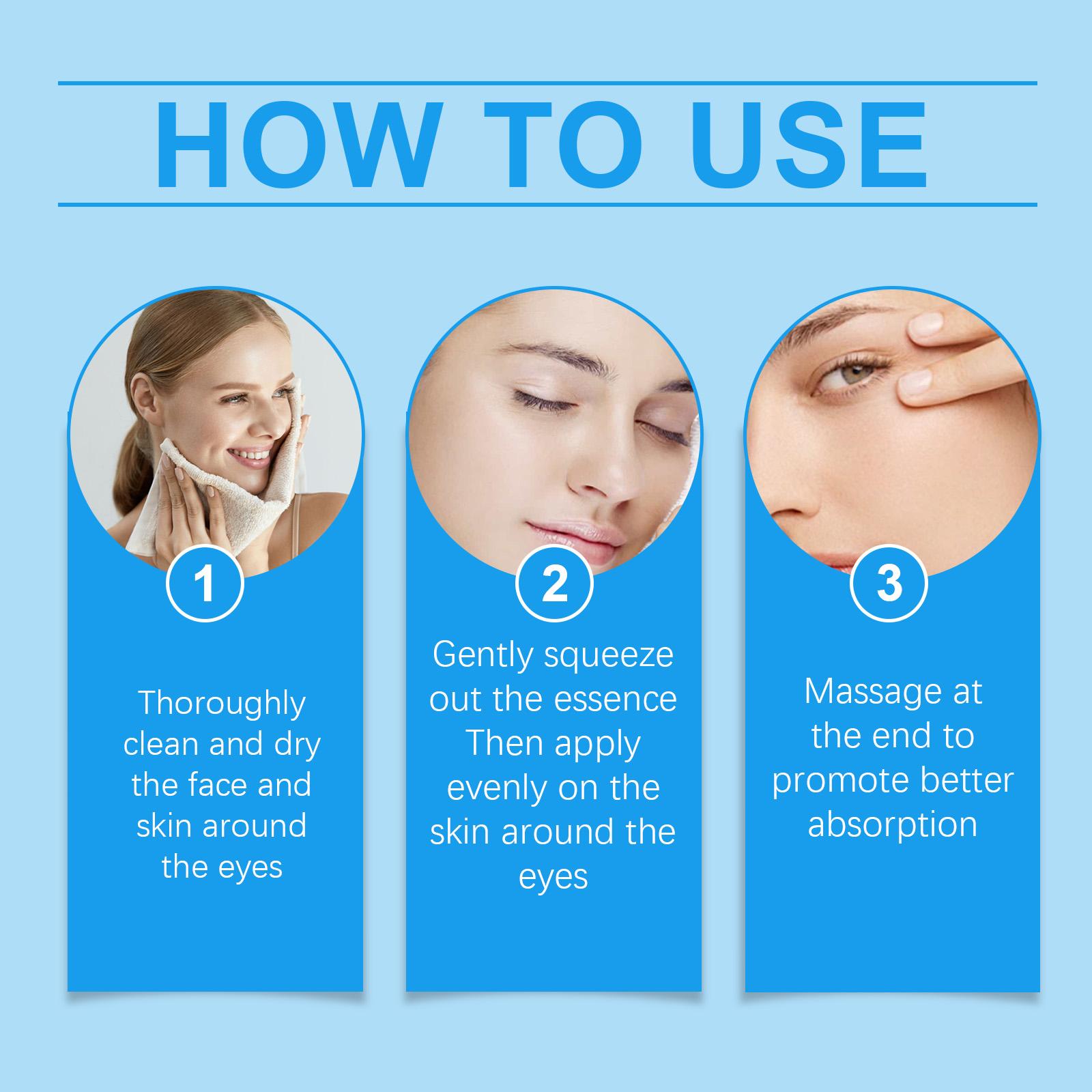 HOW TO USE

1

Thoroughly clean and dry the face and skin around the eyes

2

Gently squeeze out the essence Then apply evenly on the skin around the eyes

3

Massage at the end to promote better absorption