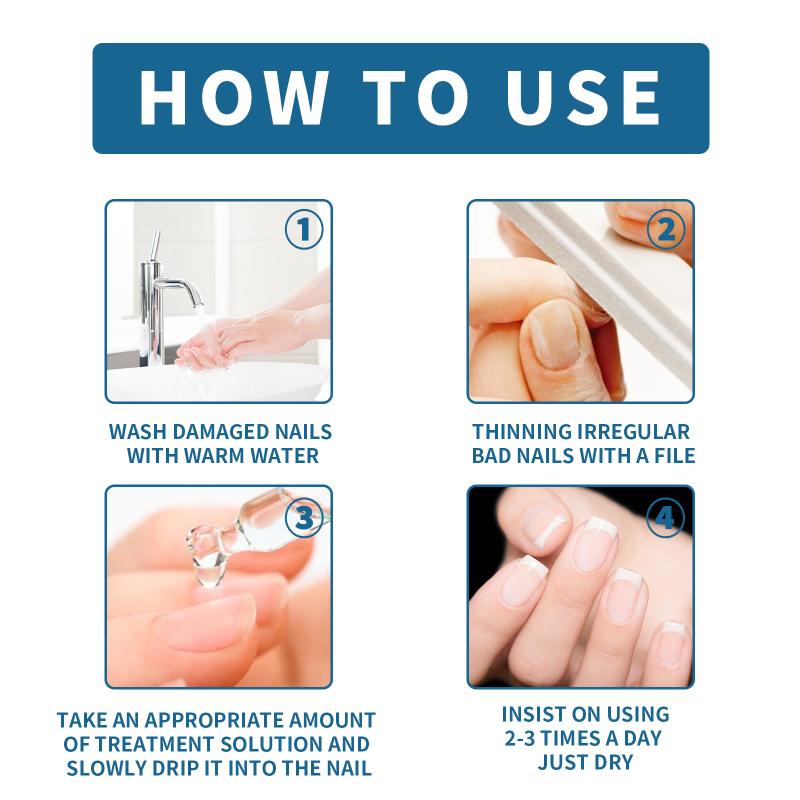 HOW TO USE

1

WASH DAMAGED NAILS WITH WARM WATER

2

THINNING IRREGULAR BAD NAILS WITH A FILE

3

TAKE AN APPROPRIATE AMOUNT OF TREATMENT SOLUTION AND SLOWLY DRIP IT INTO THE NAIL

4

INSIST ON USING 2-3 TIMES A DAY JUST DRY