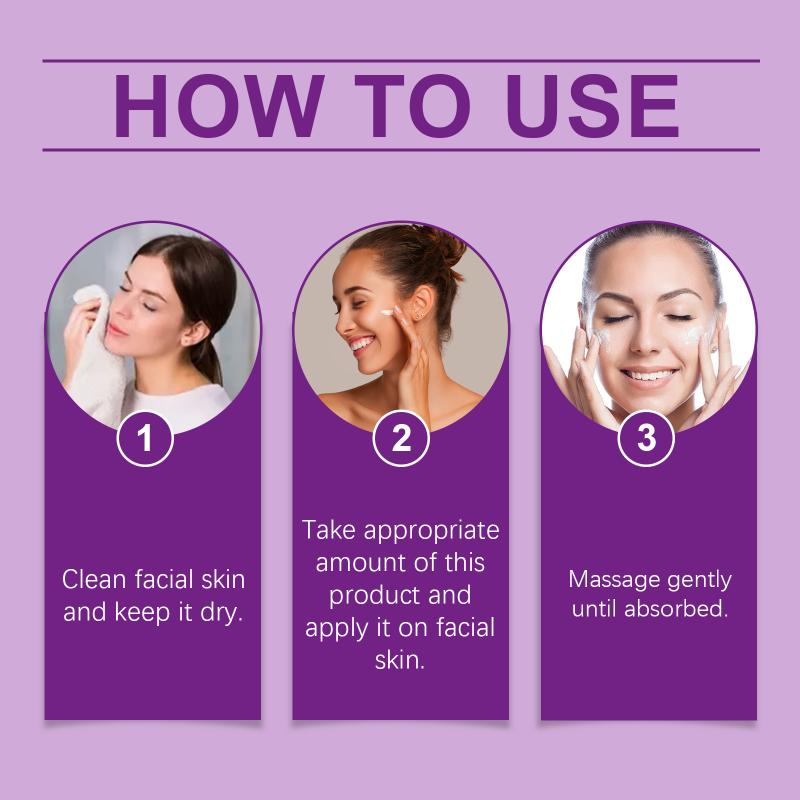 HOW TO USE

1

Clean facial skin and keep it dry.

2

Take appropriate amount of this product and apply it on facial skin.

3

Massage gently until absorbed.