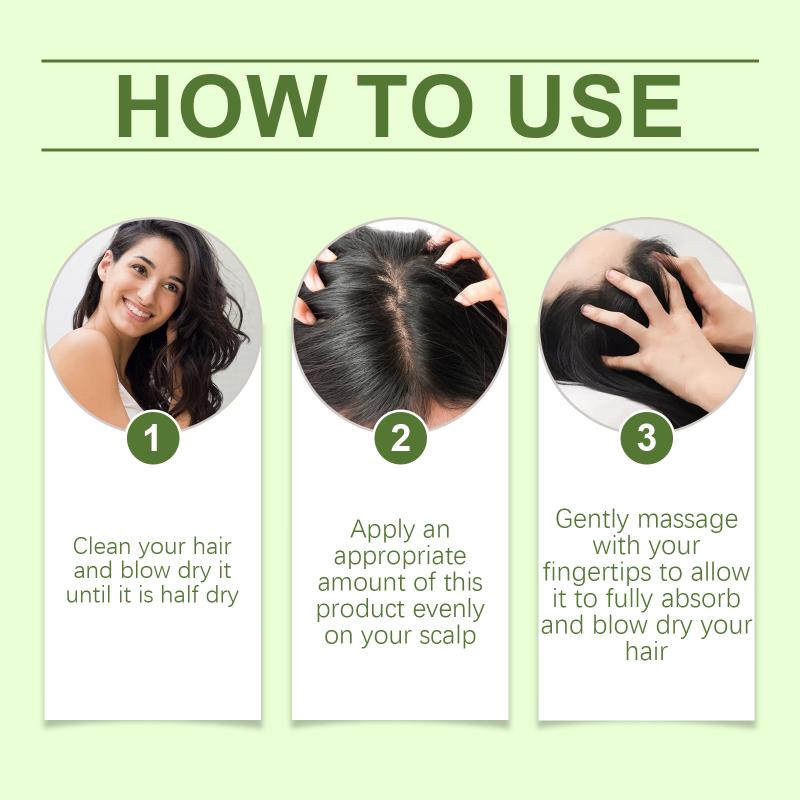 HOW TO USE

1

Clean your hair and blow dry it until it is half dry

2

Apply an appropriate amount of this product evenly on your scalp

3

Gently massage with your fingertips to allow it to fully absorb and blow dry your hair