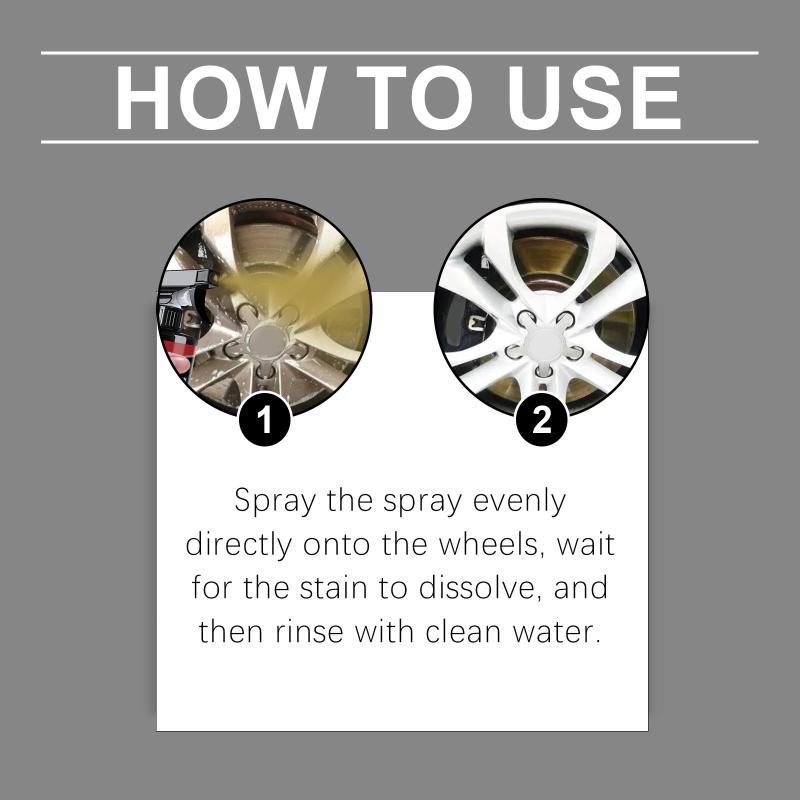 HOW TO USE

1

2

Spray the spray evenly directly onto the wheels, wait for the stain to dissolve, and then rinse with clean water.