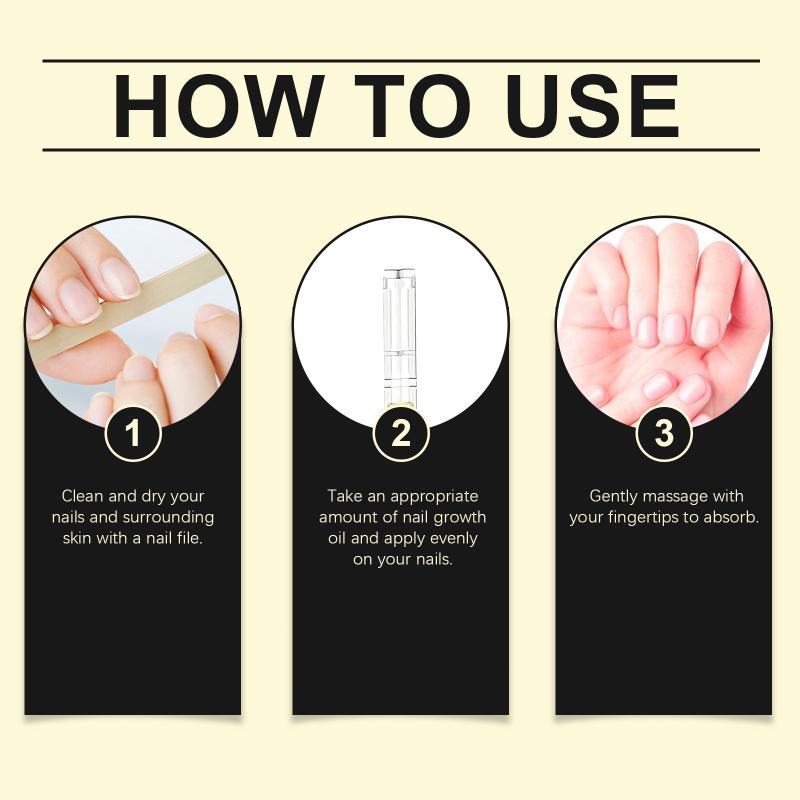 HOW TO USE

1

Clean and dry your nails and surrounding skin with a nail file.

2

Take an appropriate amount of nail growth oil and apply evenly on your nails.

3

Gently massage with your fingertips to absorb.