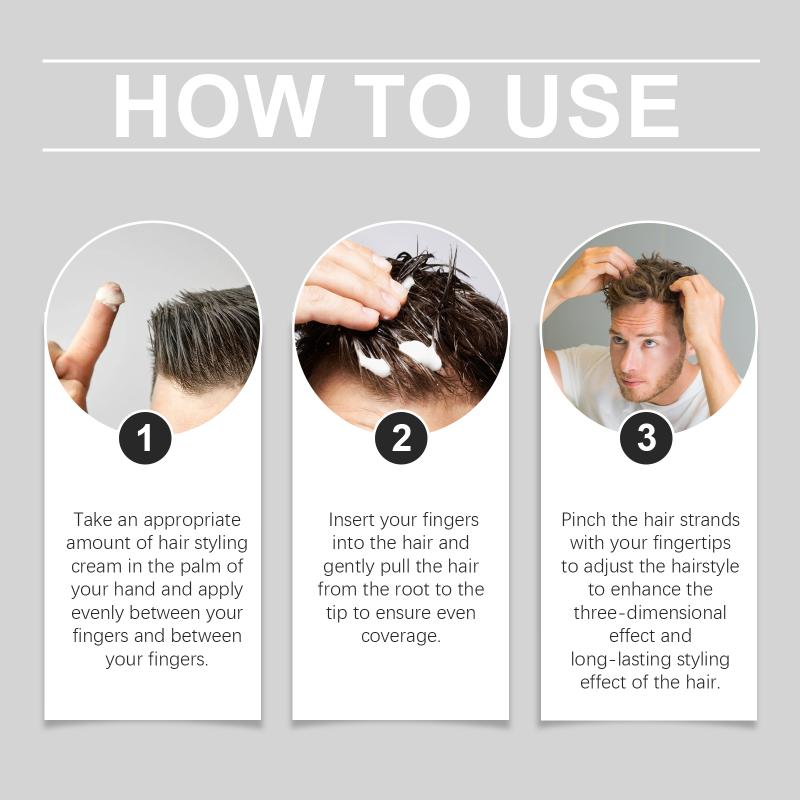 HOW TO USE

1

Take an appropriate amount of hair styling cream in the palm of your hand and apply evenly between your fingers and between your fingers.

2

Insert your fingers into the hair and gently pull the hair from the root to the tip to ensure even coverage.

3

Pinch the hair strands with your fingertips to adjust the hairstyle to enhance the three-dimensional effect and long-lasting styling effect of the hair.