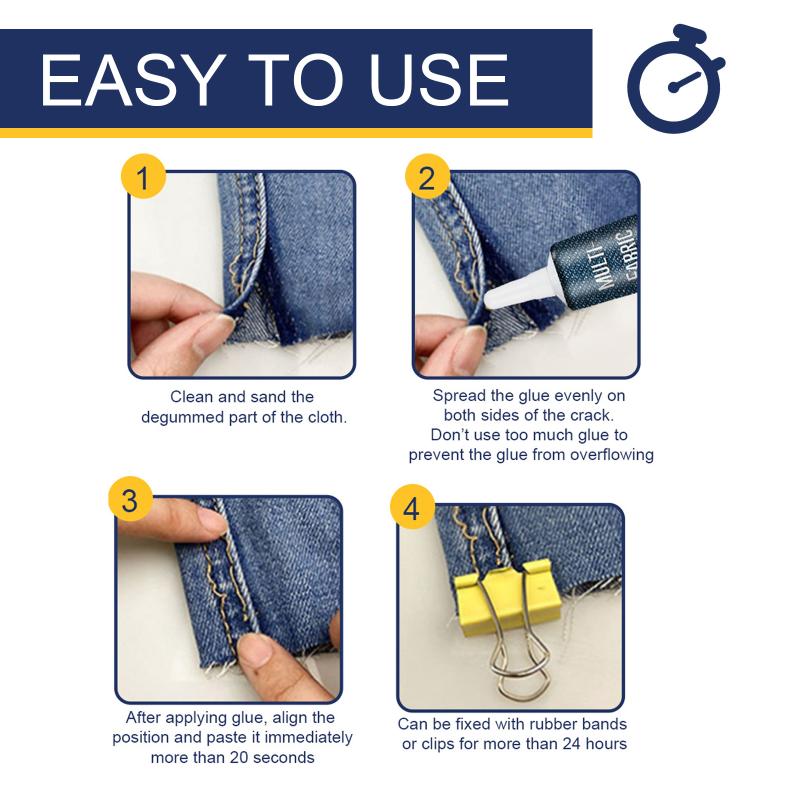 EASY TO USE

1

Clean and sand the degummed part of the cloth.

2

MULTI FABRIC

Spread the glue evenly on both sides of the crack. Don't use too much glue to prevent the glue from overflowing

3

After applying glue, align the position and paste it immediately more than 20 seconds

4

Can be fixed with rubber bands or clips for more than 24 hours