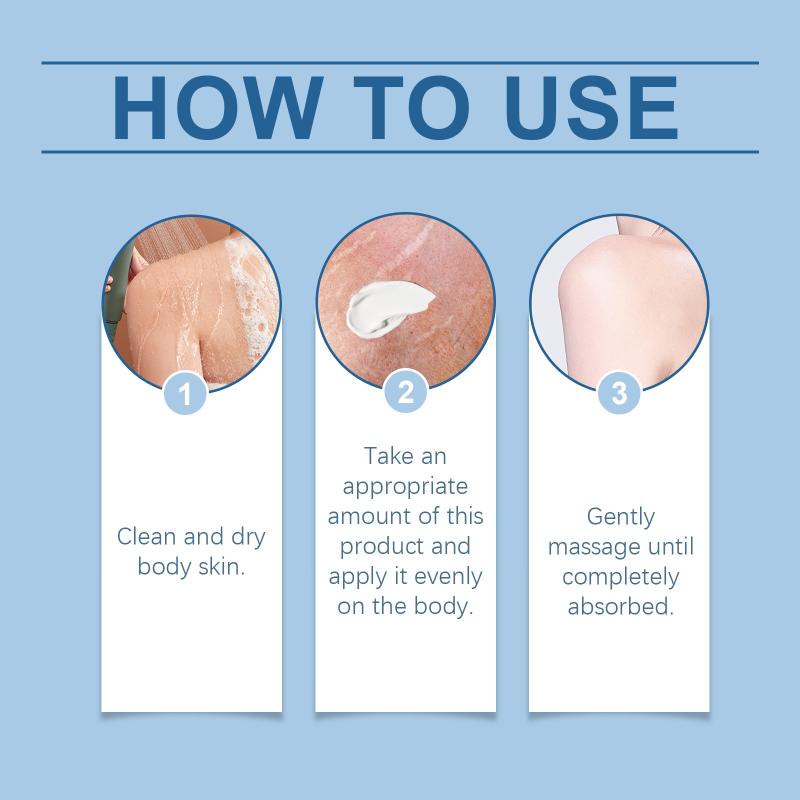 HOW TO USE

1

Clean and dry body skin.

2

Take an appropriate amount of this product and apply it evenly on the body.

3

Gently massage until completely absorbed.