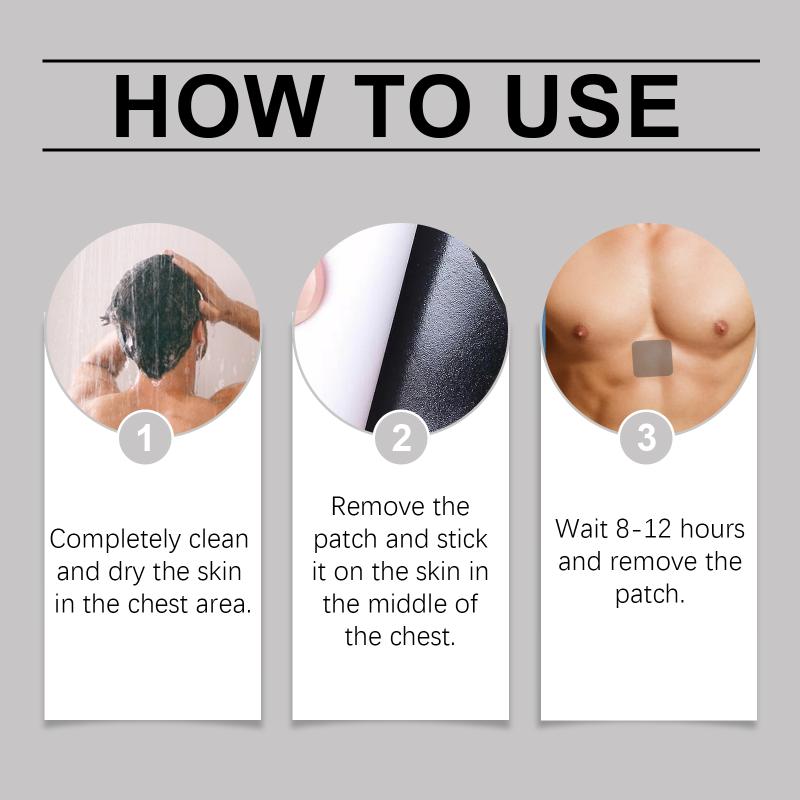 HOW TO USE

1

Completely clean and dry the skin in the chest area.

2

Remove the patch and stick it on the skin in the middle of the chest.

3

Wait 8-12 hours and remove the patch.