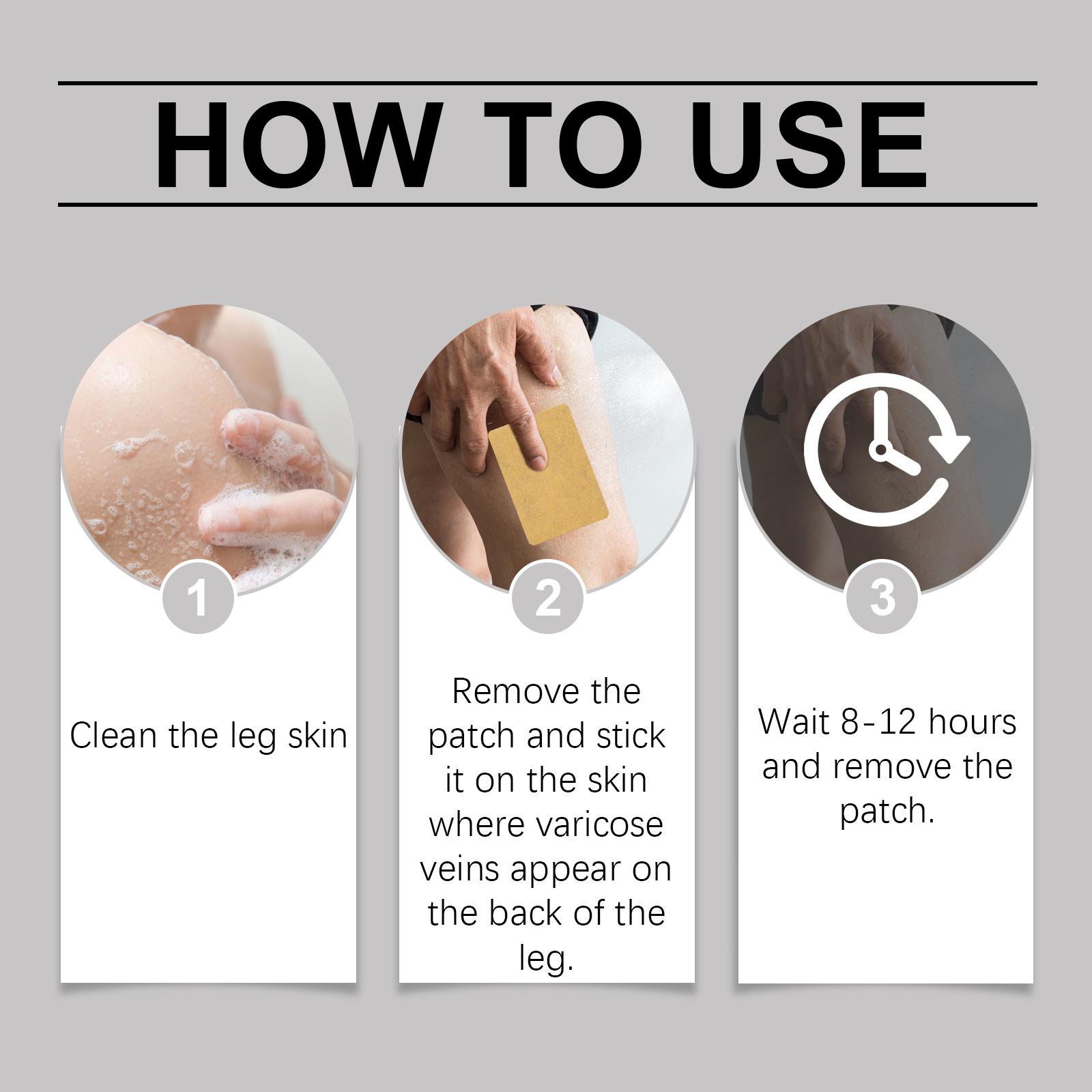 HOW TO USE

1

Clean the leg skin

2

Remove the patch and stick it on the skin where varicose veins appear on the back of the leg.

3

Wait 8-12 hours and remove the patch.