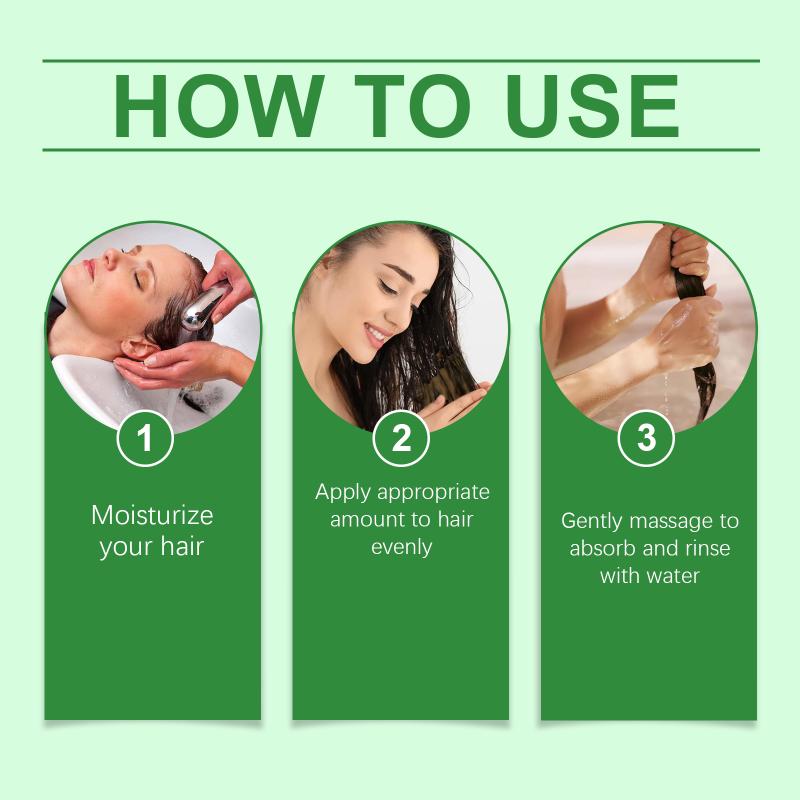 HOW TO USE

1

Moisturize your hair

2

Apply appropriate amount to hair evenly

3

Gently massage to absorb and rinse with water