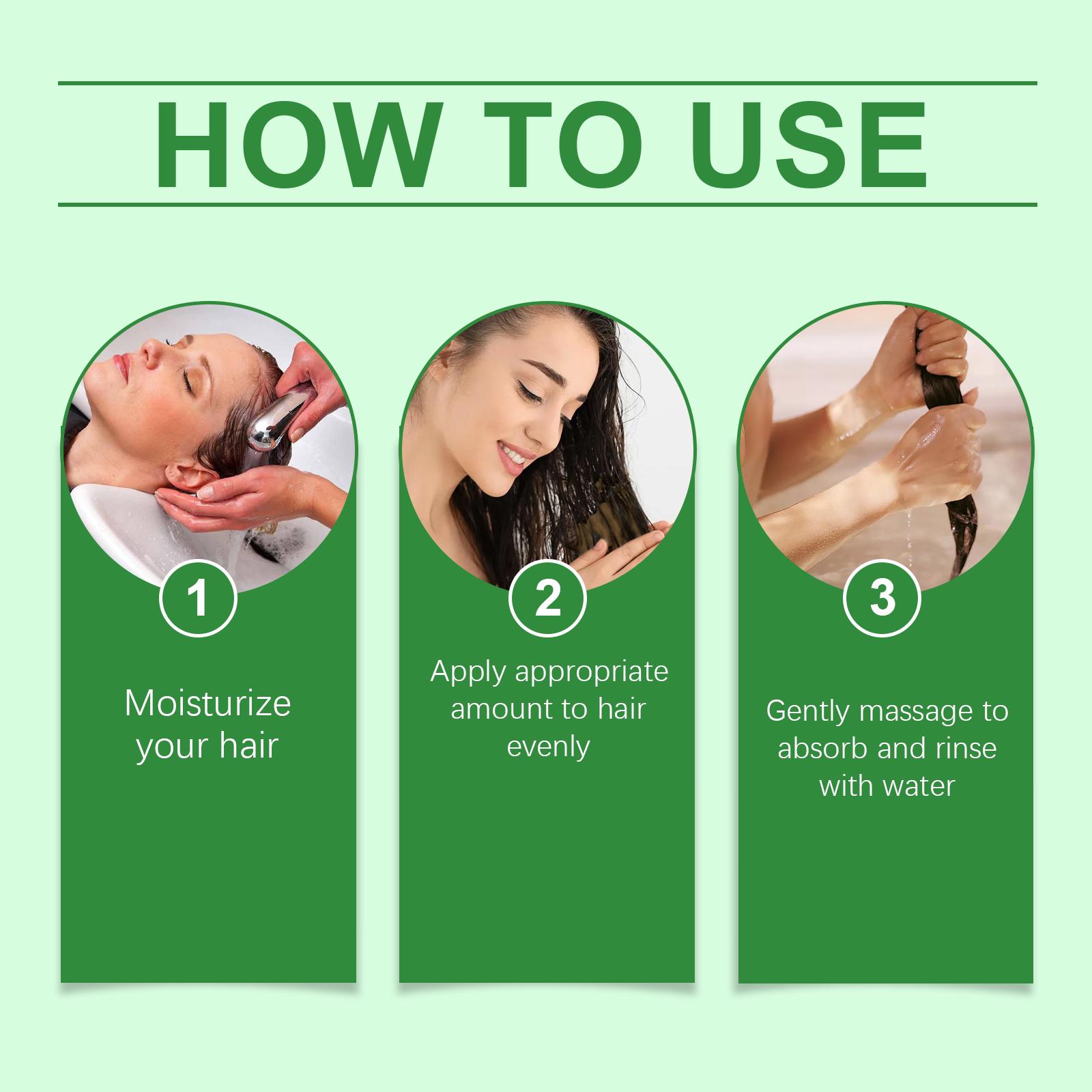 HOW TO USE

1

Moisturize your hair

2

Apply appropriate amount to hair evenly

3

Gently massage to absorb and rinse with water