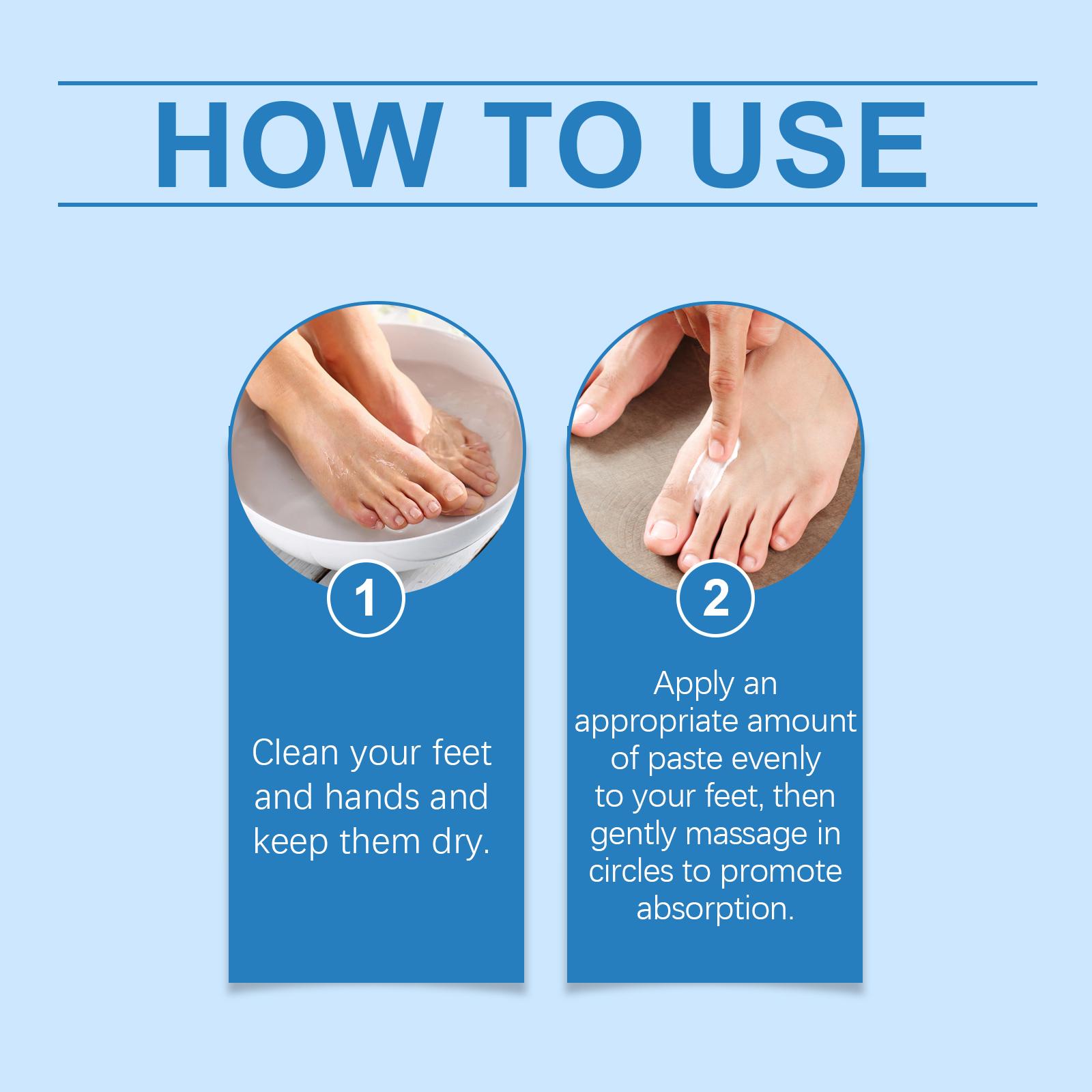 HOW TO USE

1

Clean your feet and hands and keep them dry.

2

Apply an appropriate amount of paste evenly to your feet, then gently massage in circles to promote absorption.