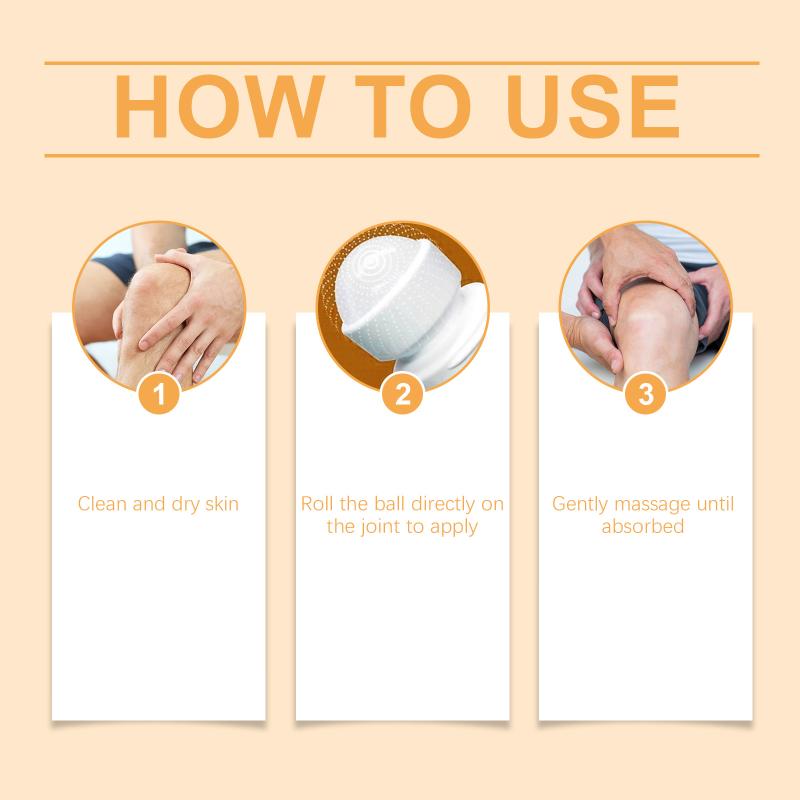 HOW TO USE

1

Clean and dry skin

2

Roll the ball directly on the joint to apply

3

Gently massage until absorbed