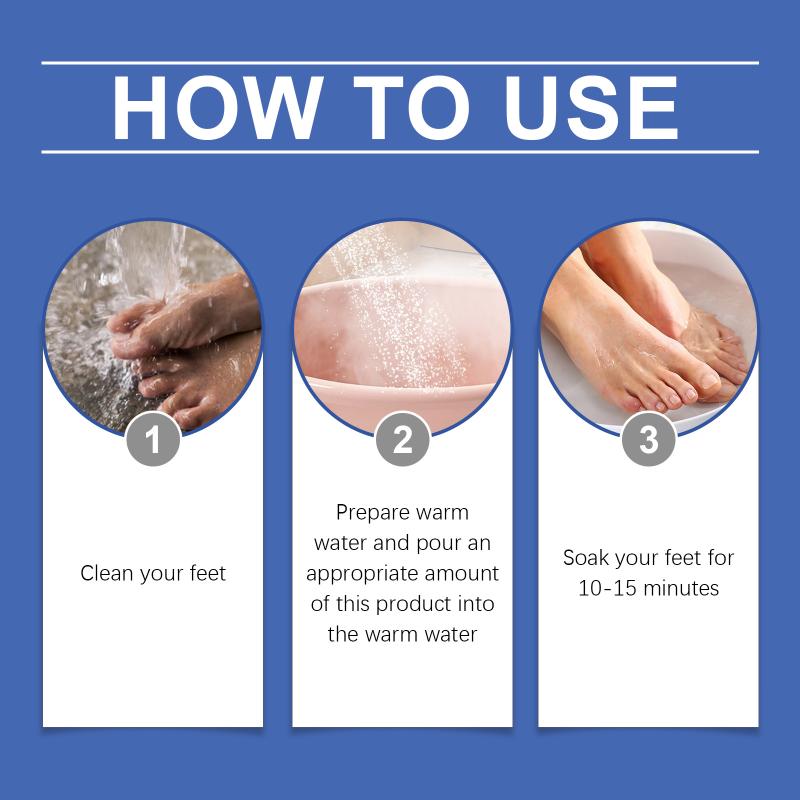 HOW TO USE

1

Clean your feet

2

Prepare warm water and pour an appropriate amount of this product into the warm water

3

Soak your feet for 10-15 minutes