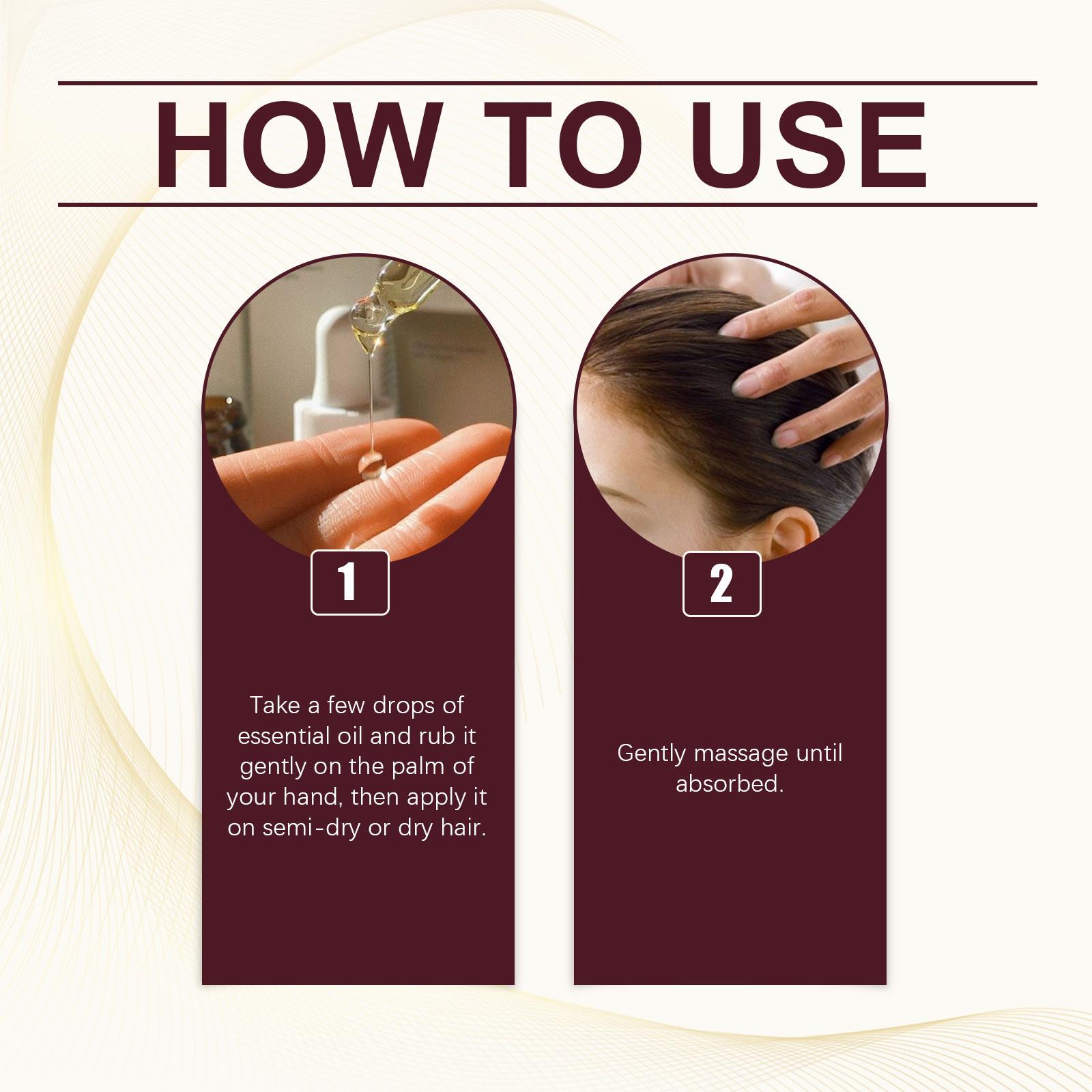 HOW TO USE

1

Take a few drops of essential oil and rub it gently on the palm of your hand, then apply it on semi-dry or dry hair.

2

Gently massage until absorbed.