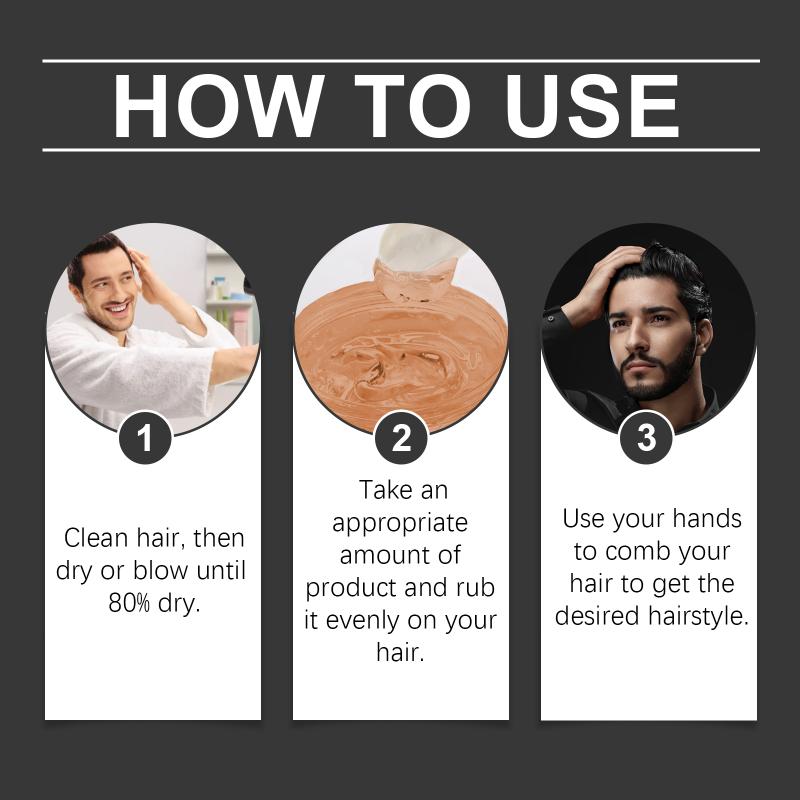 HOW TO USE

1

Clean hair, then dry or blow until 80% dry.

2

Take an appropriate amount of product and rub it evenly on your hair.

3

Use your hands to comb your hair to get the desired hairstyle.