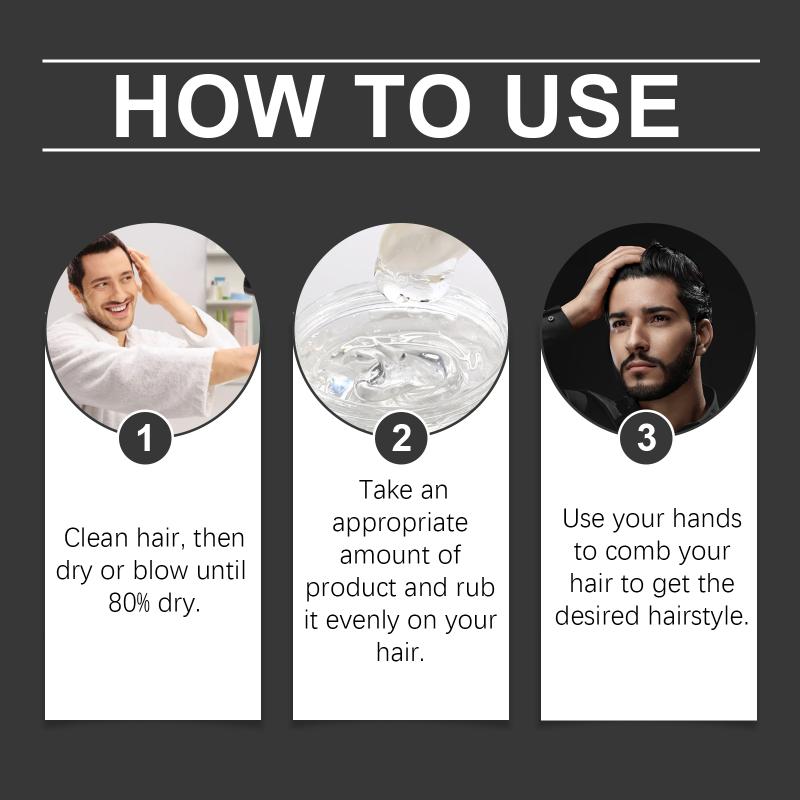 HOW TO USE

1

Clean hair, then dry or blow until 80% dry.

2

Take an appropriate amount of product and rub it evenly on your hair.

3

Use your hands to comb your hair to get the desired hairstyle.