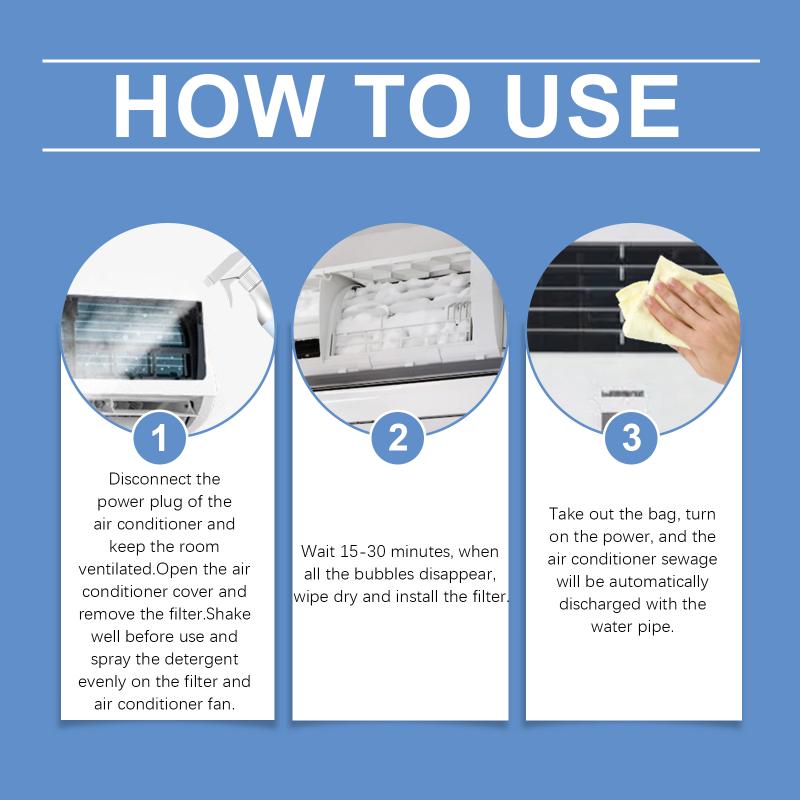 HOW TO USE

1

Disconnect the power plug of the air conditioner and keep the room ventilated.Open the air conditioner cover and remove the filter.Shake well before use and spray the detergent evenly on the filter and air conditioner fan.

2

Wait 15-30 minutes, when all the bubbles disappear, wipe dry and install the filter.

3

Take out the bag, turn on the power, and the air conditioner sewage will be automatically discharged with the water pipe.