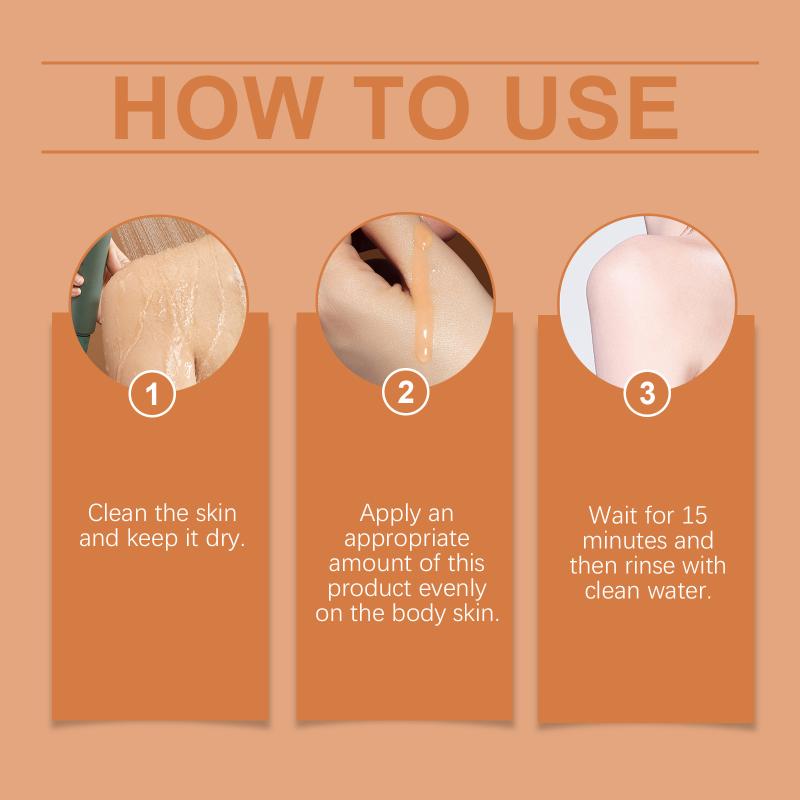 HOW TO USE

1

Clean the skin and keep it dry.

2

Apply an appropriate amount of this product evenly on the body skin.

3

Wait for 15 minutes and then rinse with clean water.